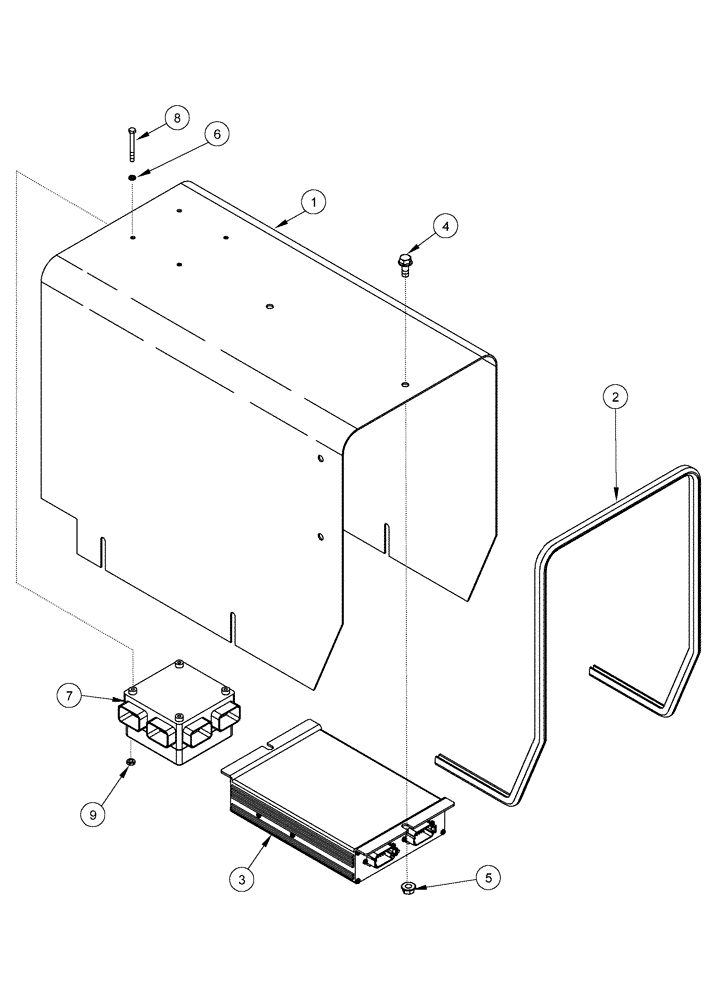 8
6
1
4
2
7
9
3
5