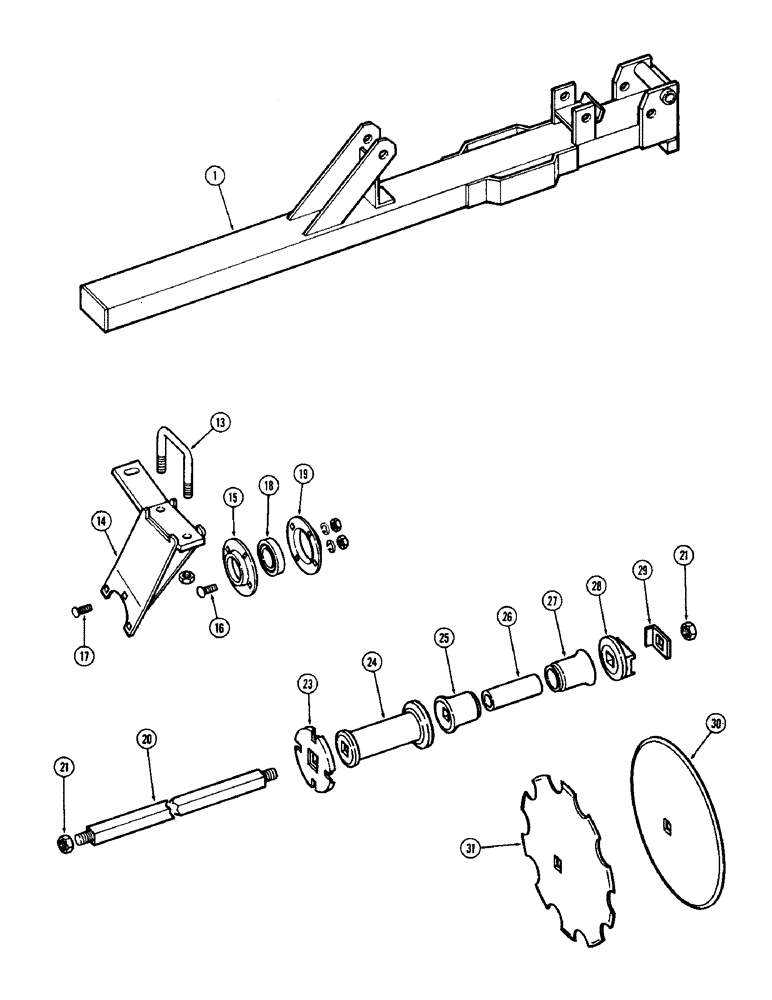 1
13
14
15
18
19
17
16
21
29
28
27
26
25
24
23
20
21
30
31