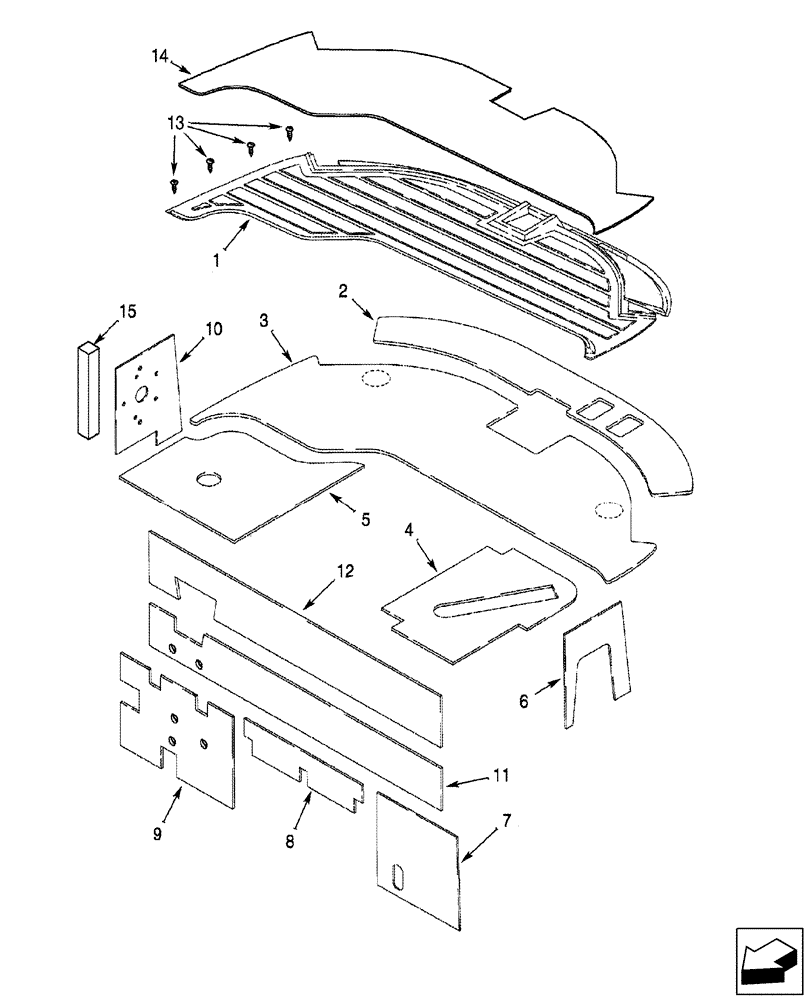 14
13
1
2
15
10
3
5
4
12
6
11
9
8
7