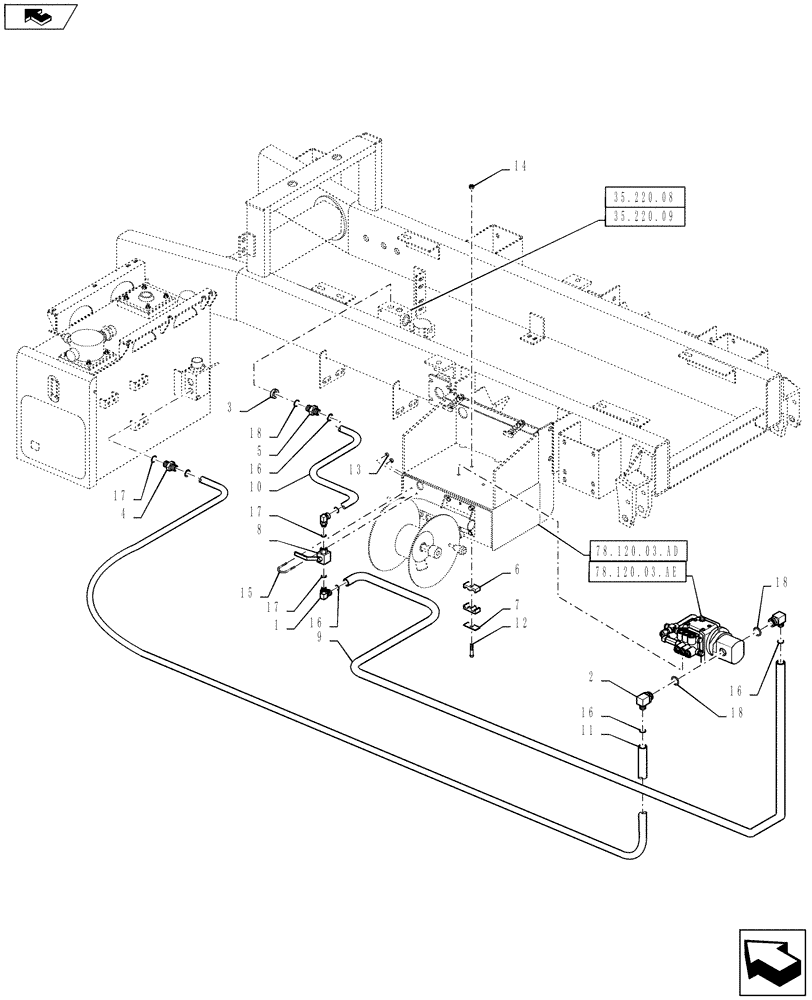 14
35.220.08
35.220.09
3
18
5
16
10
13
17
4
17
8
15
17
1
16
9
6
7
12
78.120.03.AD
78.120.03.AE
18
16
2
18
16
11