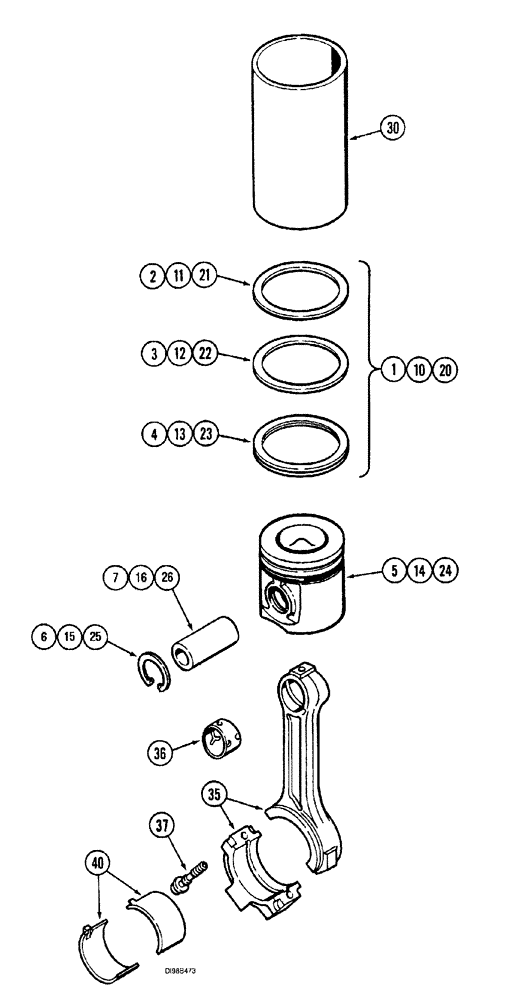 30

2 11 21

3 12 22

1 10 20

4 13 23

5 14 24

7 16 26

6 15 25

36

35

37

40

DI98B473