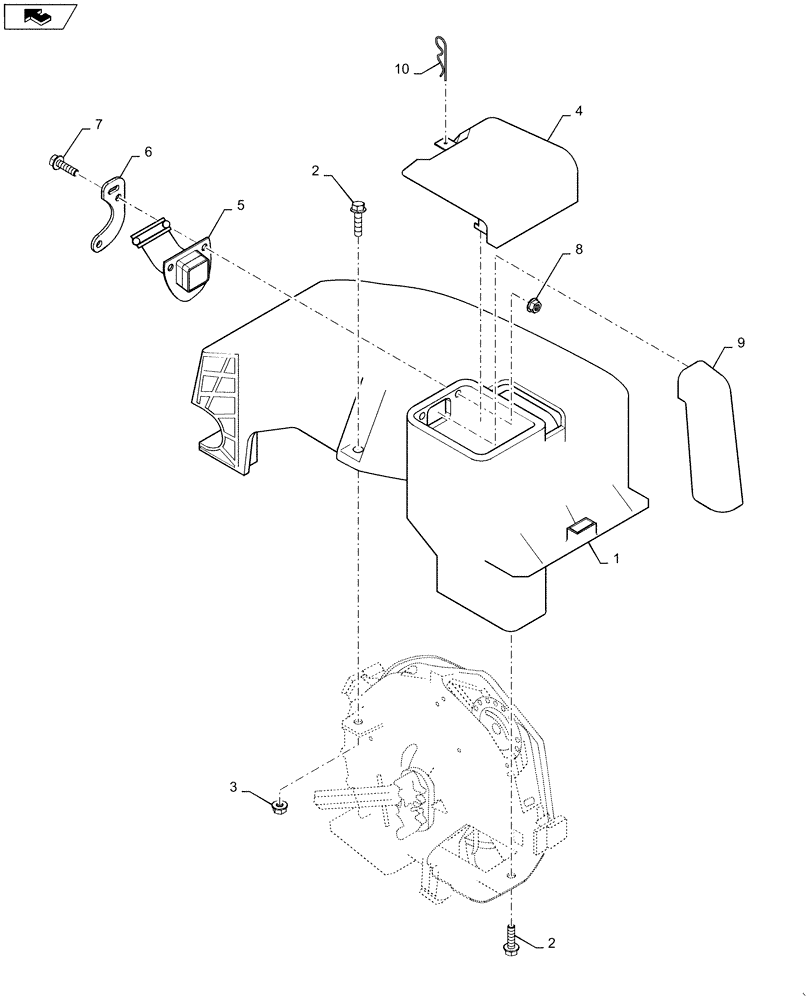 10
4
7
6
2
5
8
9
1
3
2