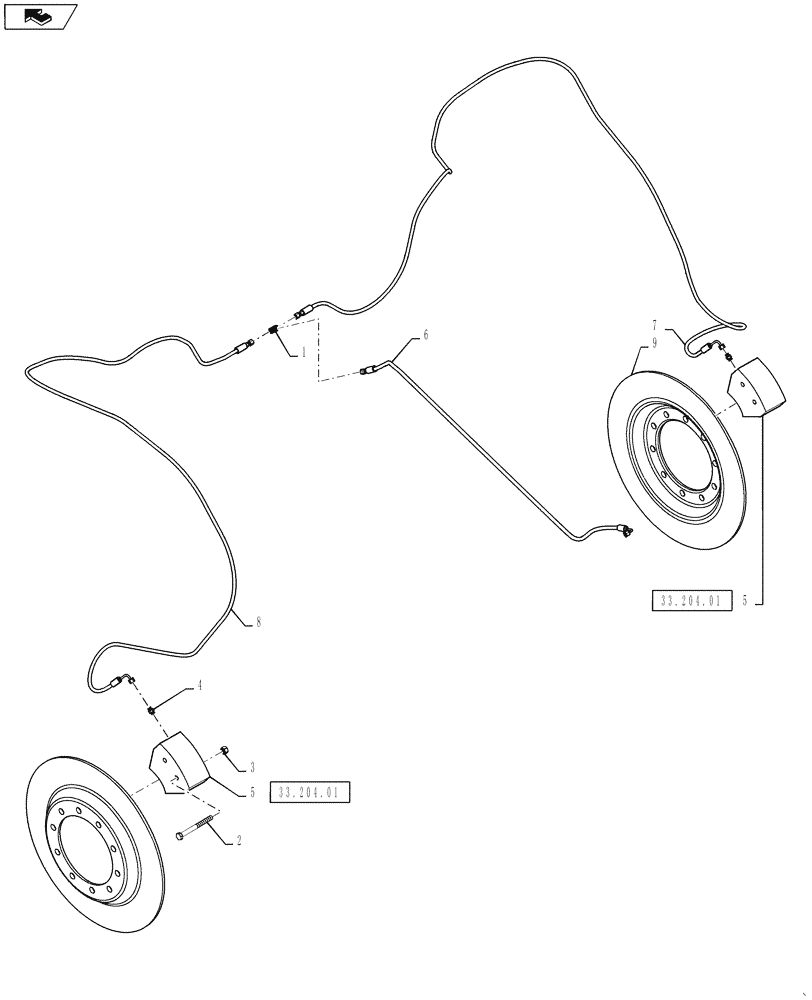 1
6
7
9
33.204.01
5
8
4
3
5
33.204.01
2