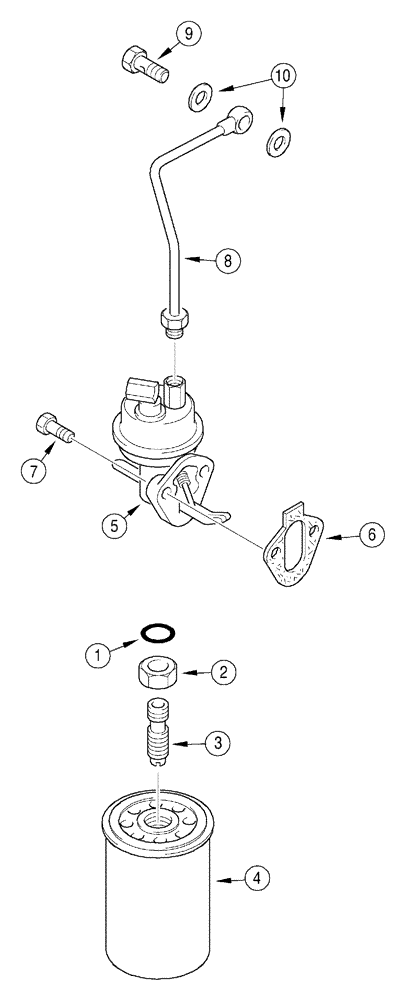 9
10
8
7
5
6
1
2
3
4