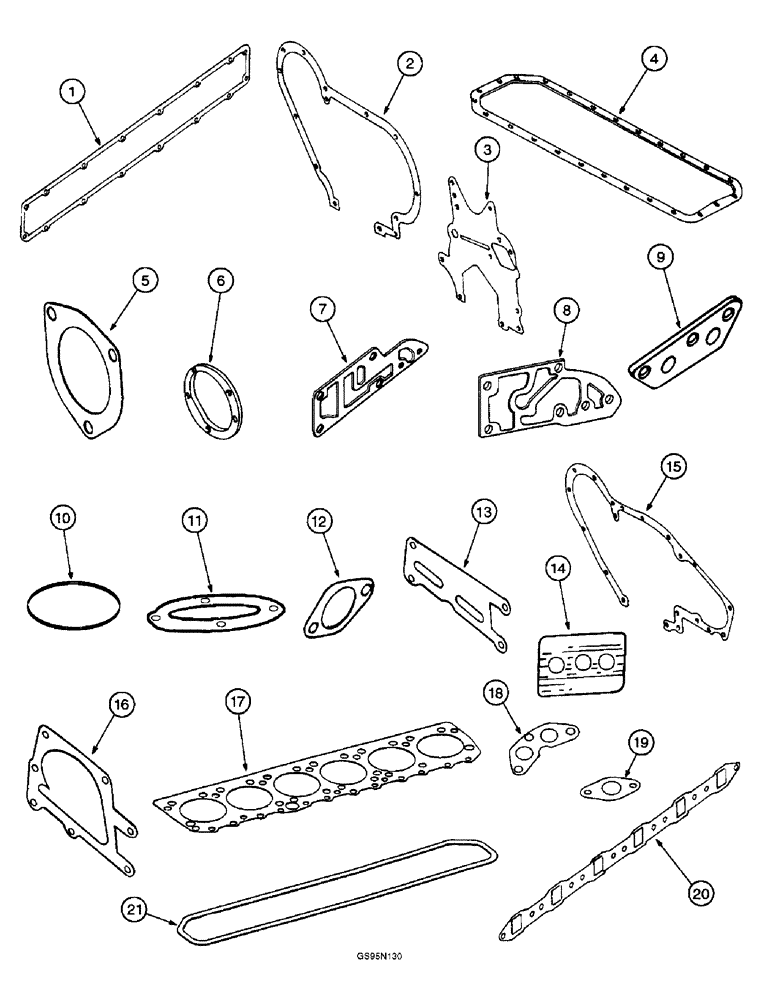 1
2
4
3
5
6
7
8
9
10
11
12
13
15
14
16
17
18
19
20
21
GS95N130