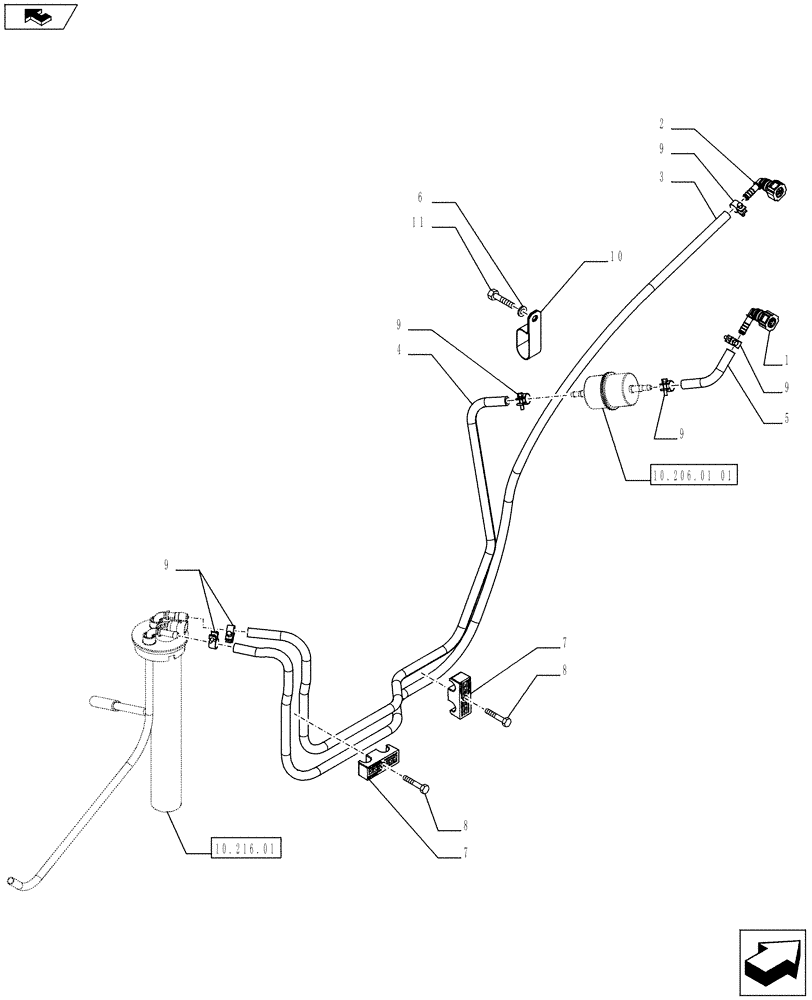 2
9
3
6
11
10
9
4
1
9
5
9
10.206.01 01
9
7
8
8
7
10.216.01