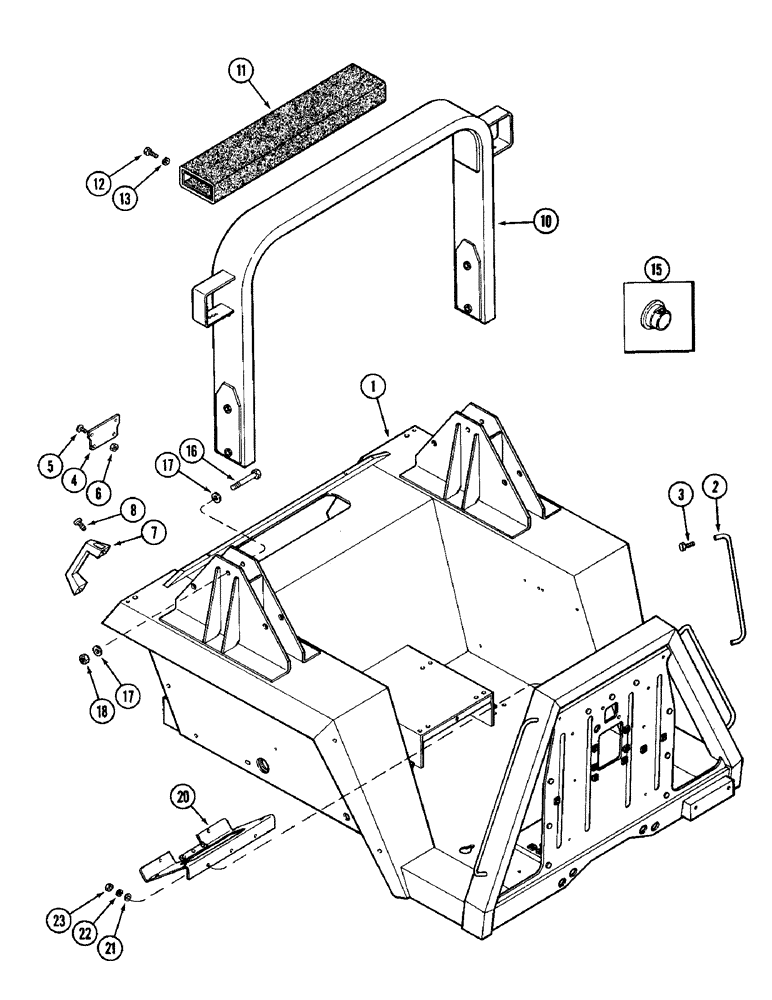 11
12
13
10
15
1
5
4
6
17
16
8
7
3
2
18
17
20
23
22
21