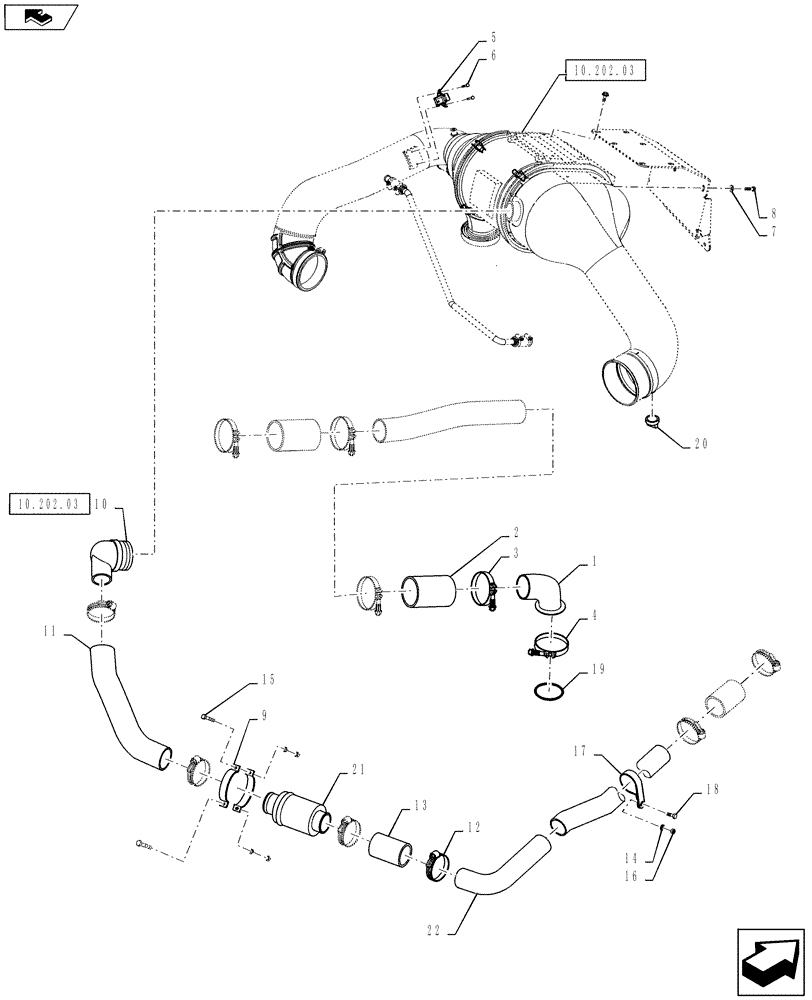 5
6
10.202.03
8
7
20
10.202.03
10
2
3
1
4
11
19
15
9
21
17
18
13
12
14
16
22