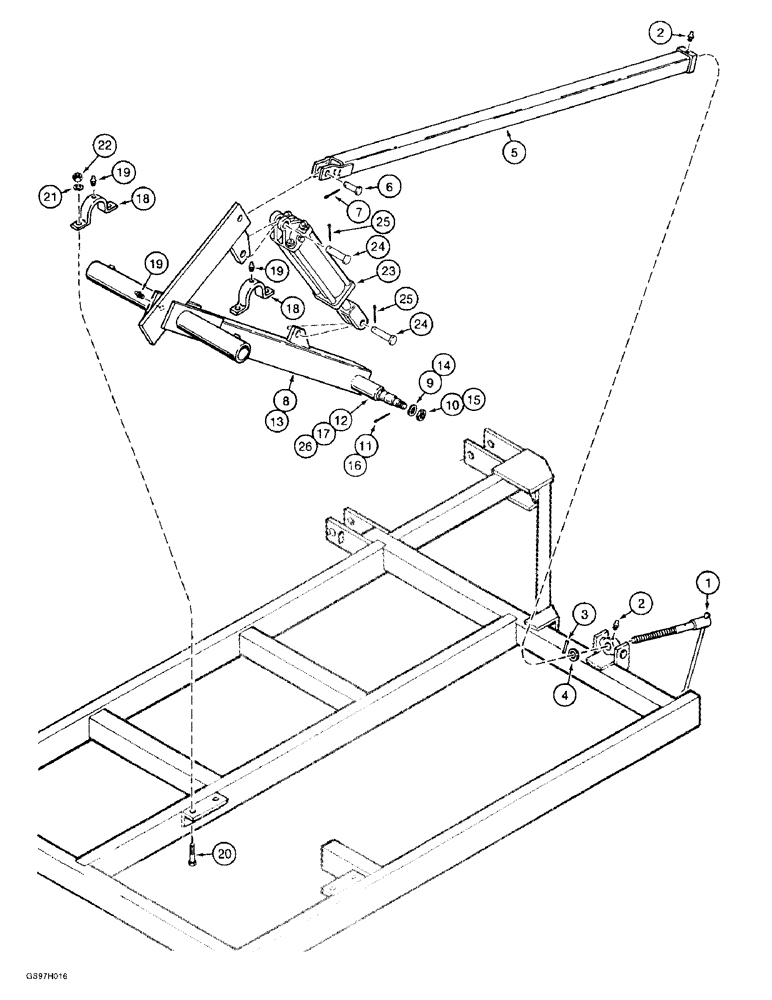 2
5
22
19
21
18
6
7
25
24
19
19
23
18
25
24
14
9
10
15
8
13
12
27
26
11
16
1
2
3
4
20
G897H016