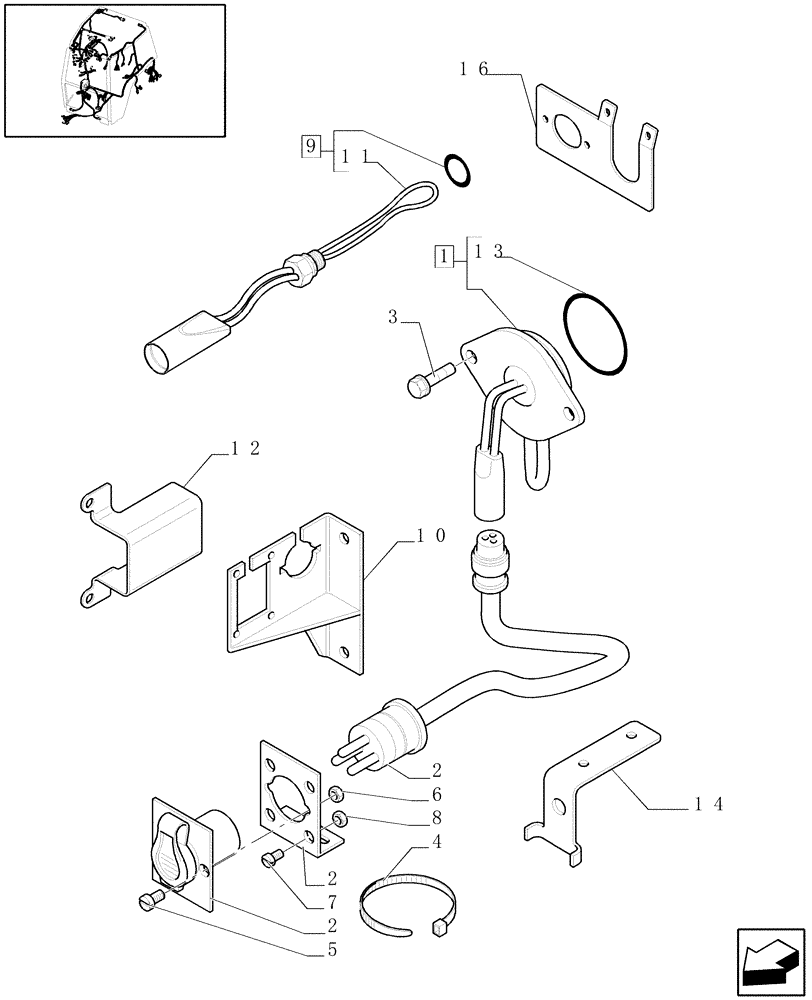 16
9
11
1
13
3
12
10
2
6
8
14
4
2
7
2
5