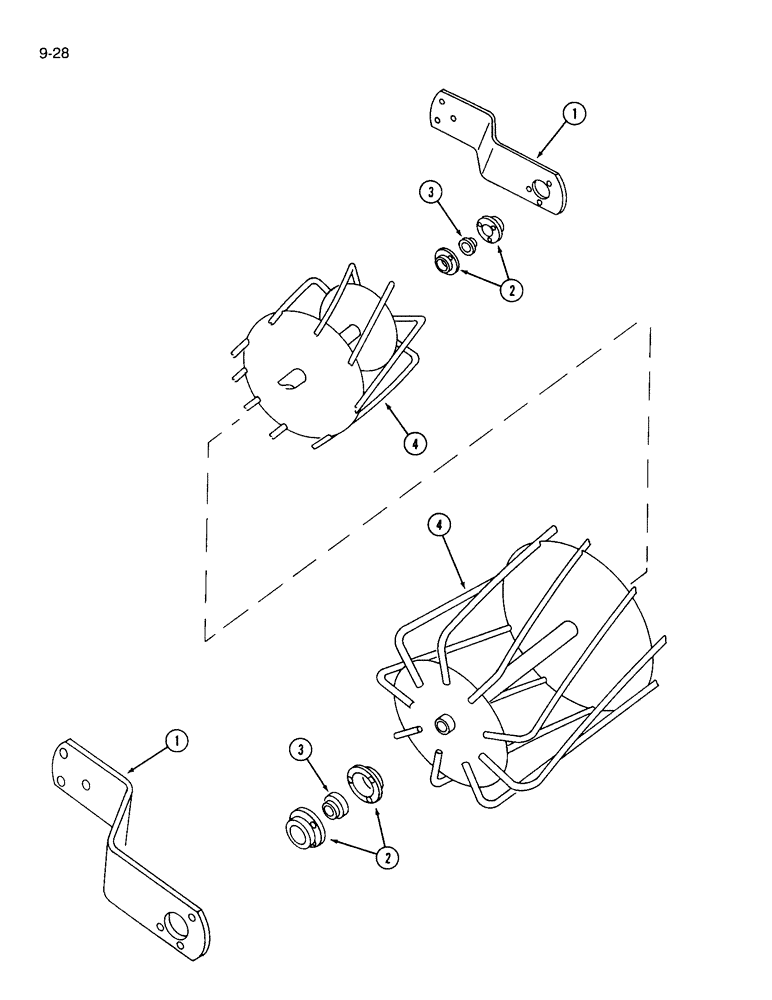 9-28

1

3

2

4

4

1

3

2