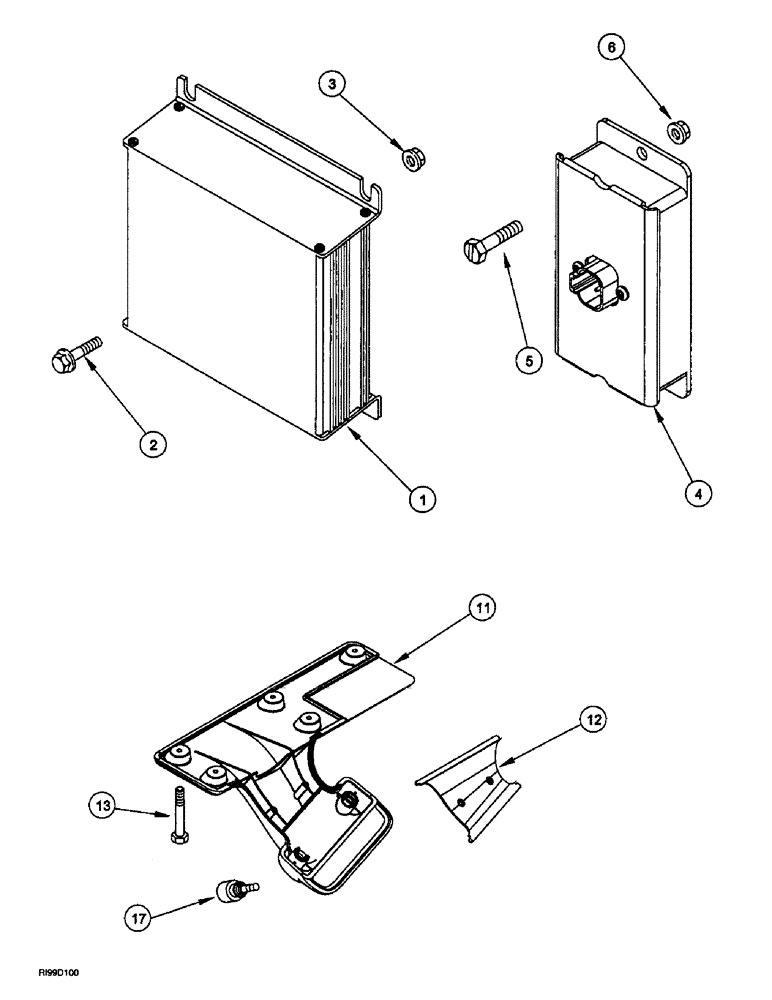 3
6
5
2
1
4
11
12
13
17
RI99D100