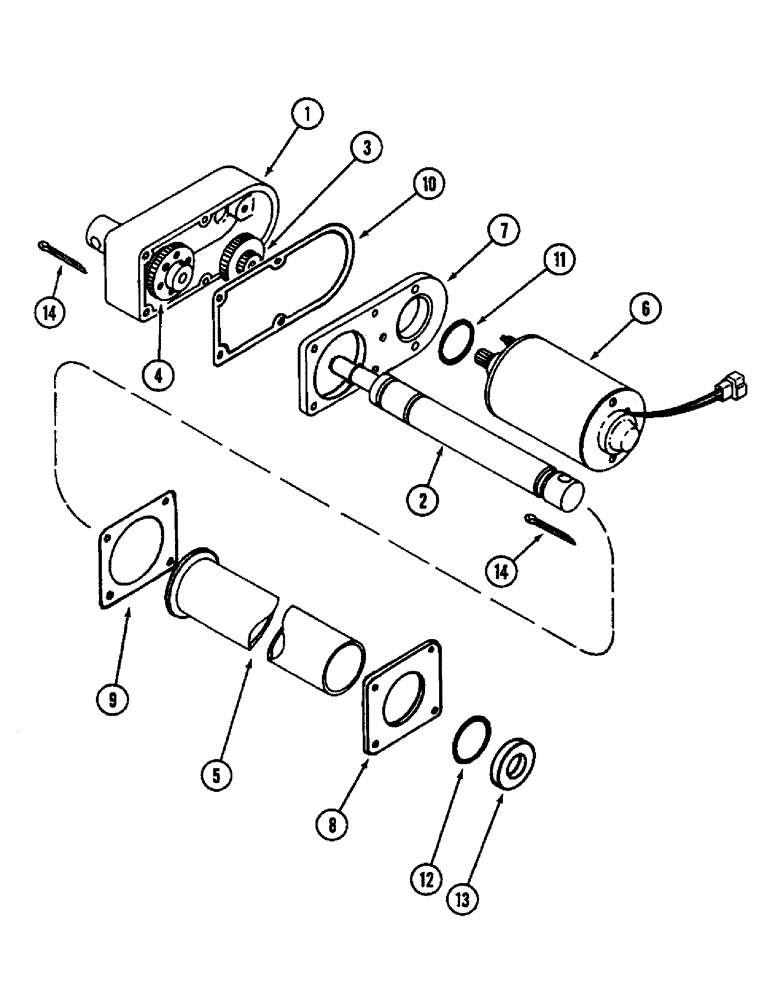 1
3
10
7
11
6
14
4
2
14
9
5
8
12
13