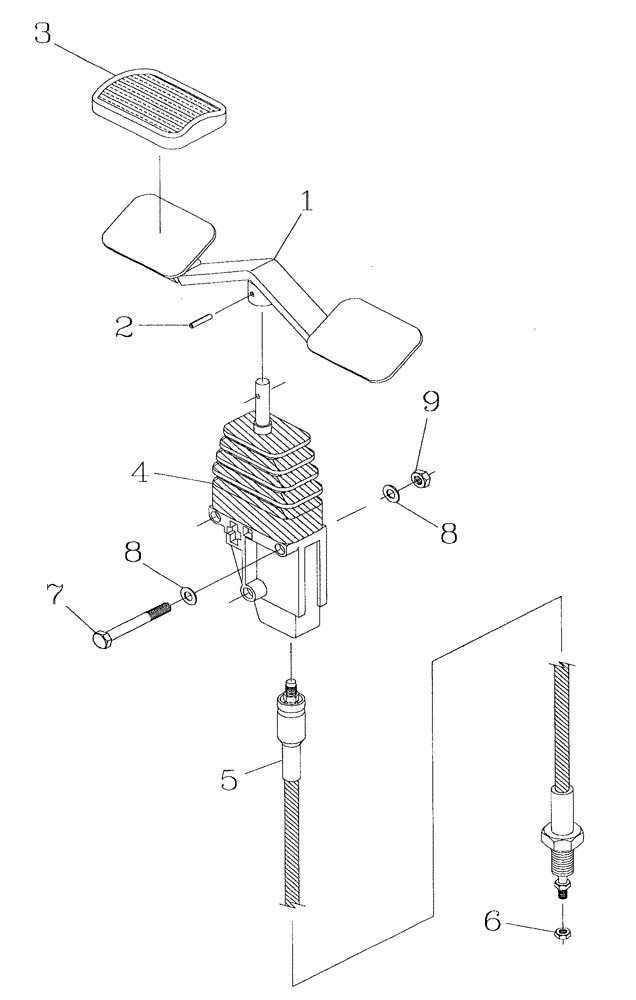 3
1
2
9
4
8
8
7
5
6