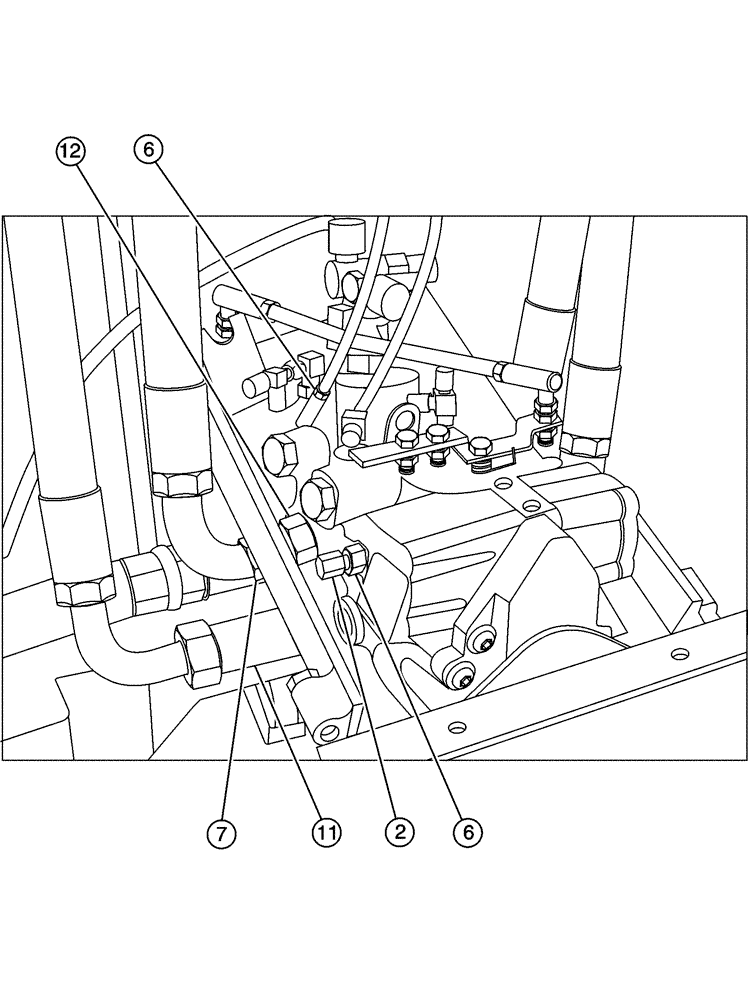 12
6
7
11
2
6