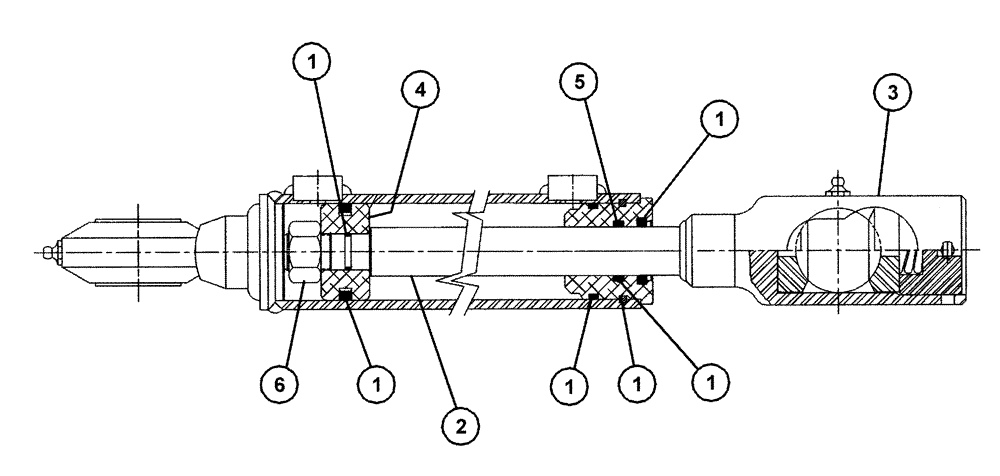 1
4
5
1
3
6
1
2
1
1
1