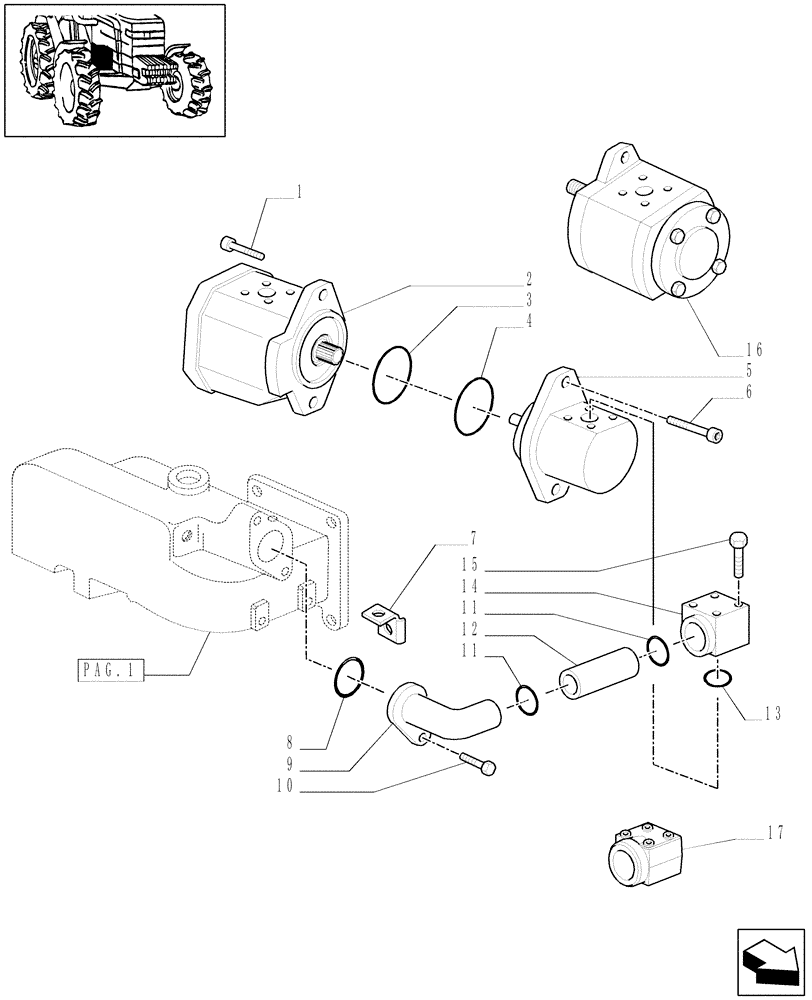 1
2
3
4
16
5
6
7
15
14
11
12
11
13
PAG.1
8
9
10
17