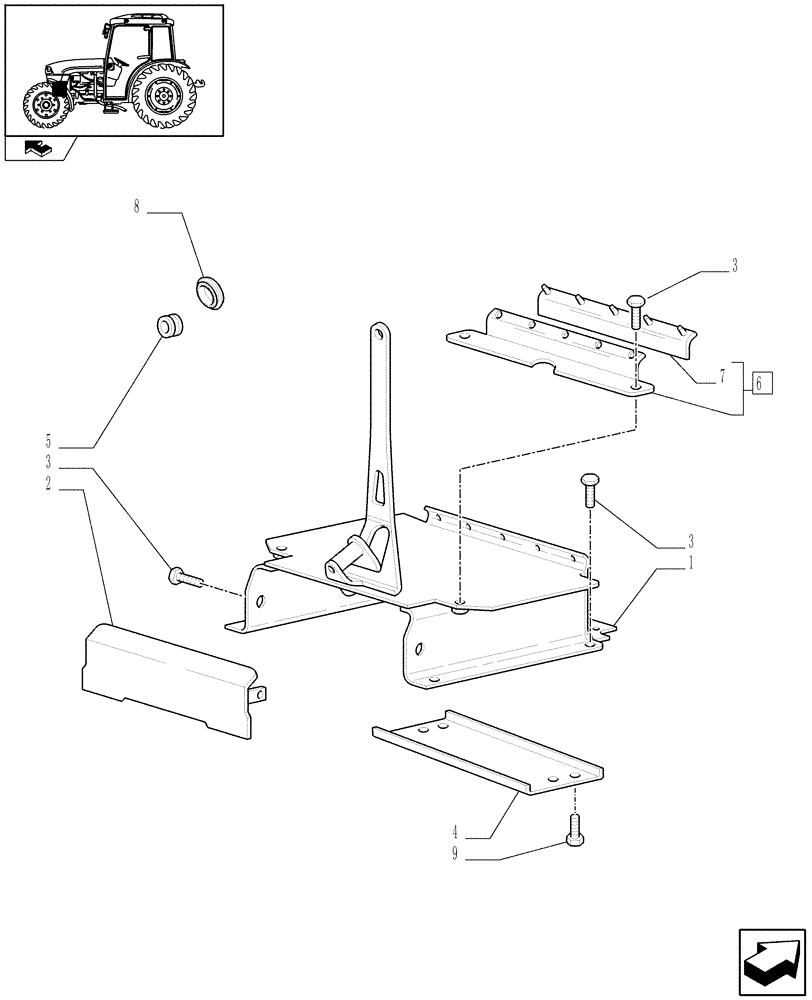 8

3

7

6

5

3

2

3

1

4

9