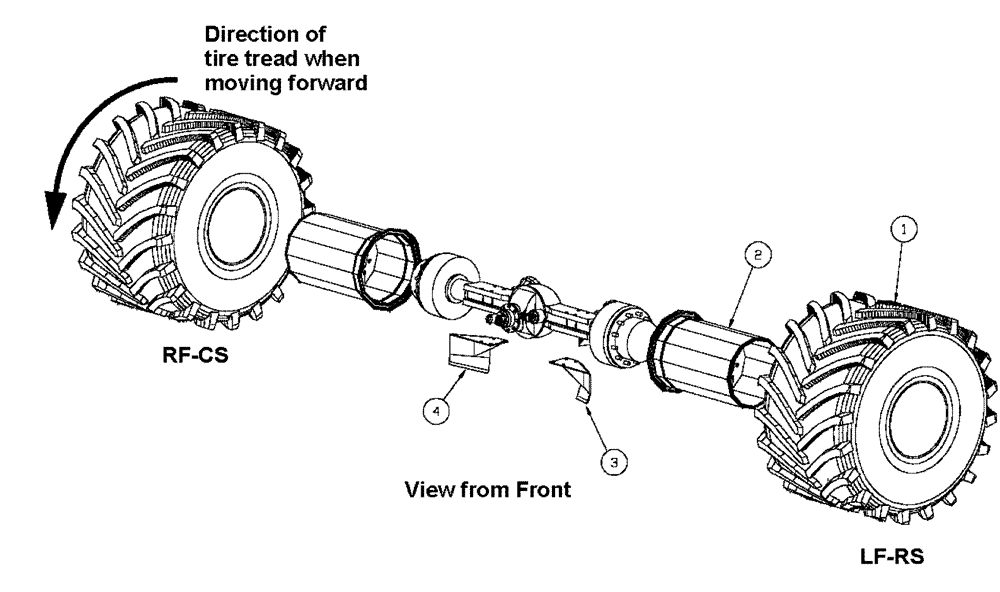 Direction of tire tread when moving forward

RF-CS

1

2

4

3

View from Front

LF-RS