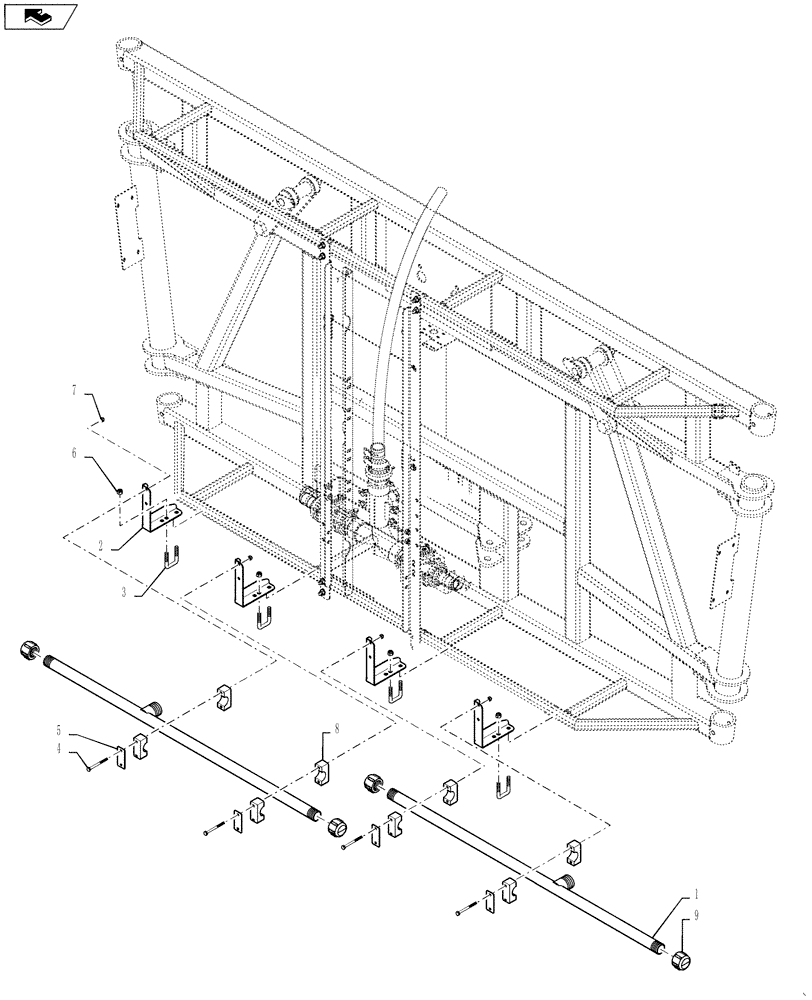 7
6
2
3
5
4
8
1
9