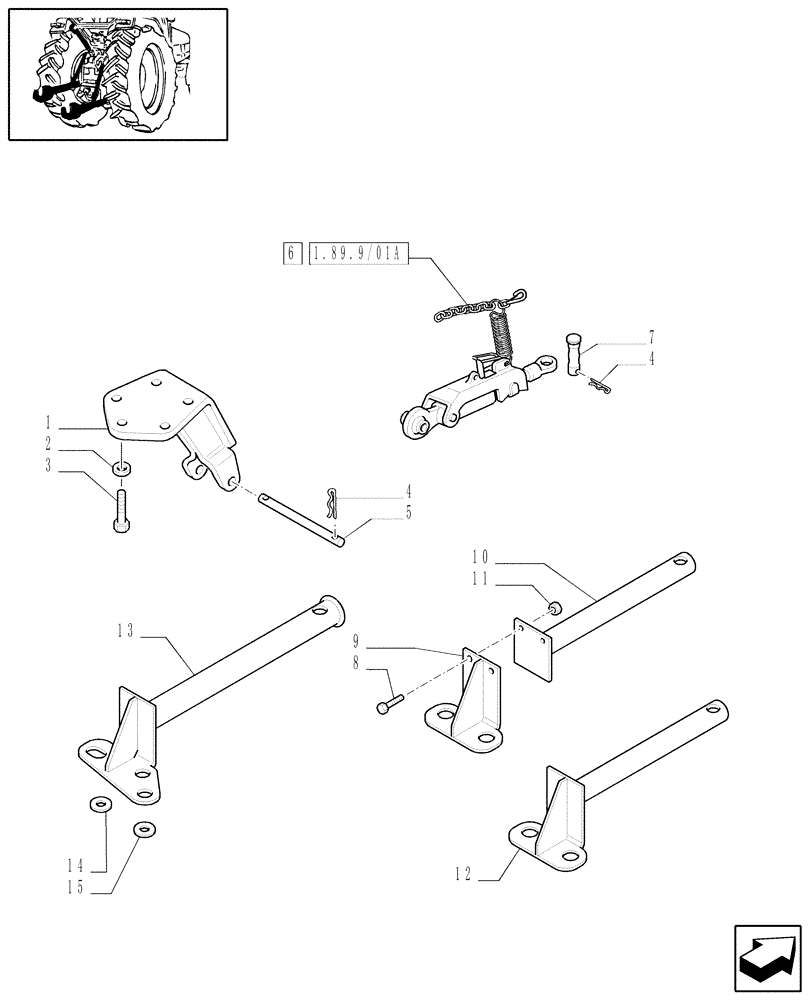 6 1.89.9/01A

7
4
1
2
3
4
5
10
11
13
9
8
14
15
12