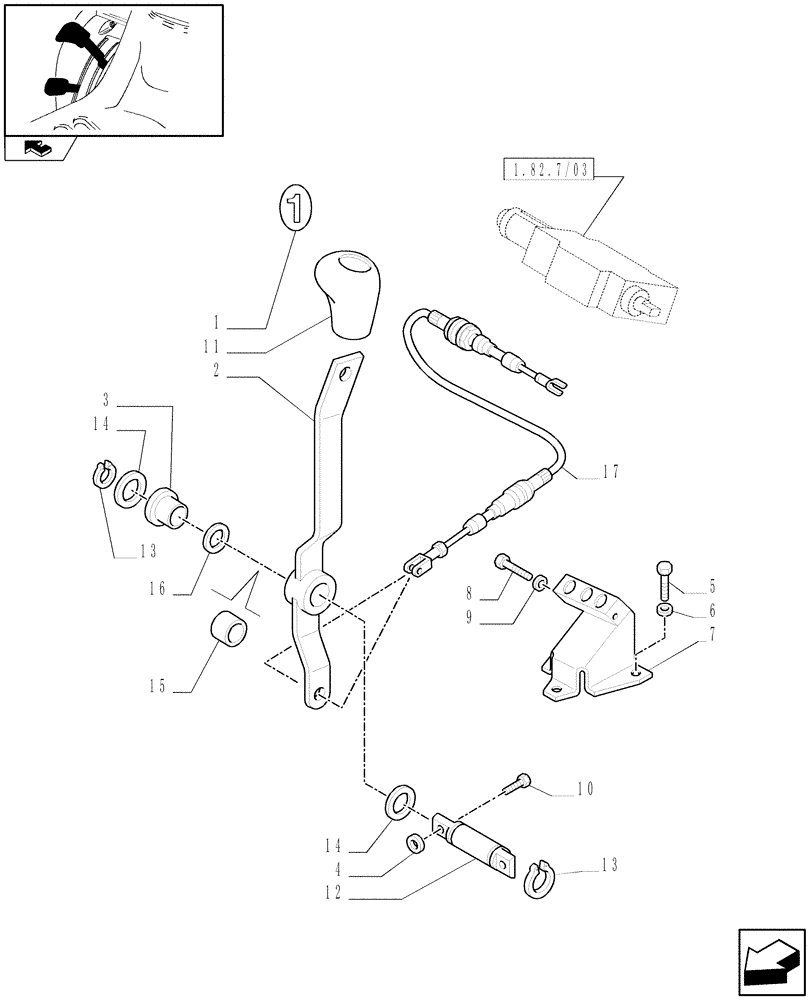 1.82.7/03

1

1
11
2
3
14
13
16
15
17
8
9
5
6
7
10
14
4
12
13