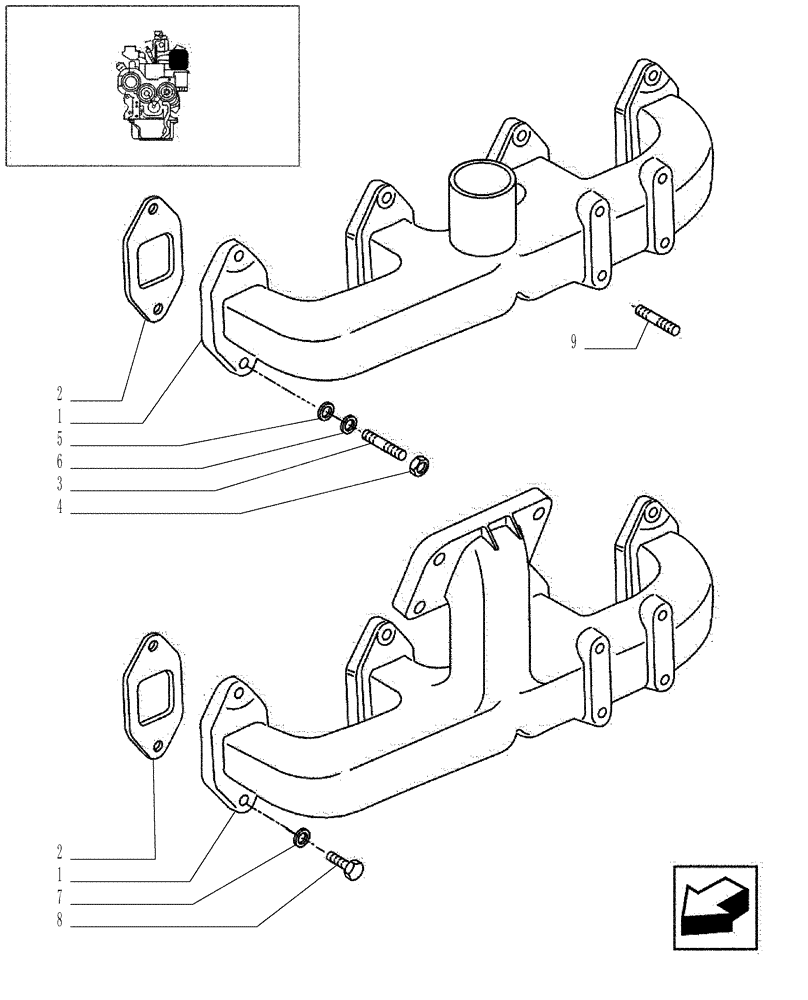 9
2
1
5
6
3
4
2
1
7
8