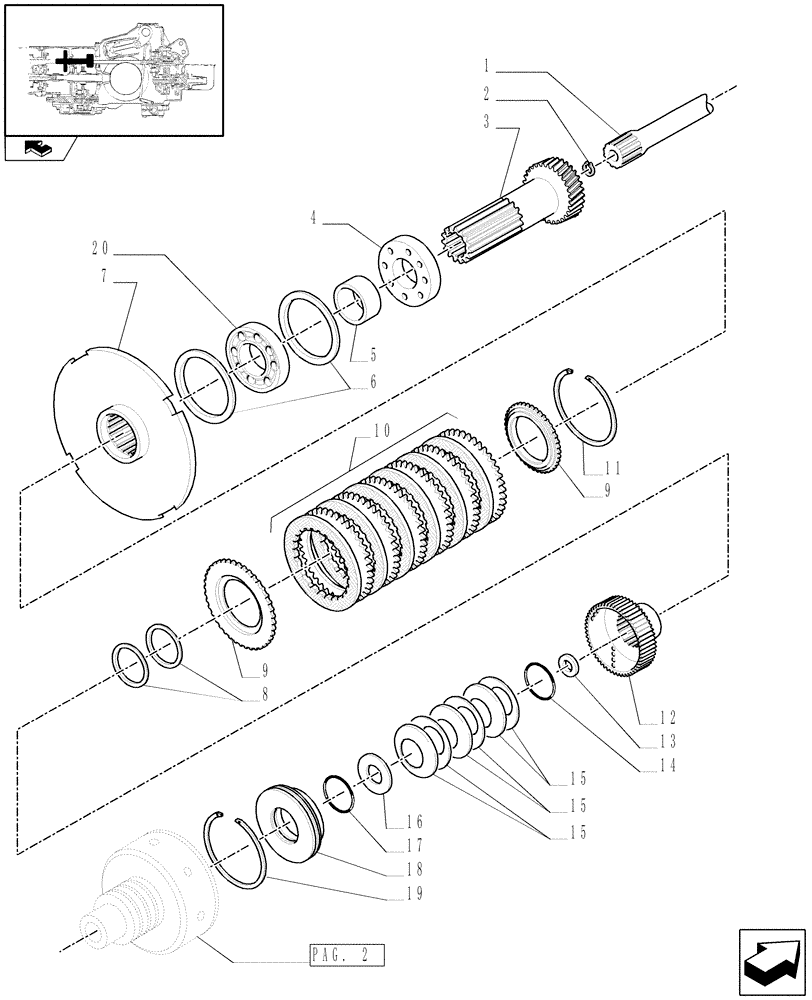 1
2
3
4
20
7
5
6
10
11
9
9
8
12
13
14
15
15
15
16
17
18
19
PAG. 2