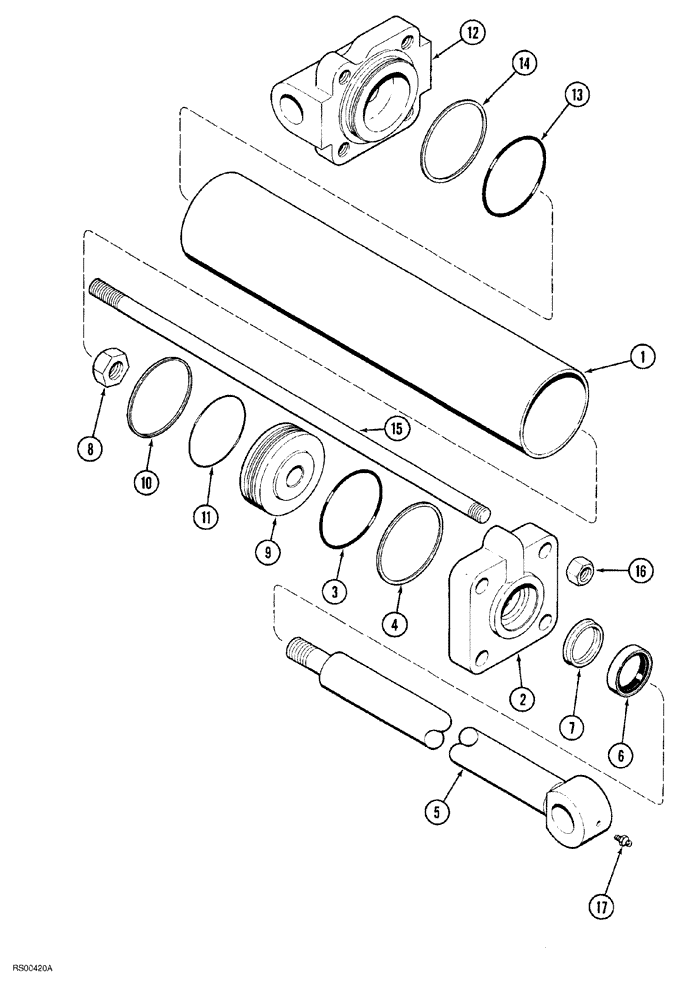 12
14
13
1
15
8
10
11
9
3
4
16
2
7
6
5
17
RS00420A