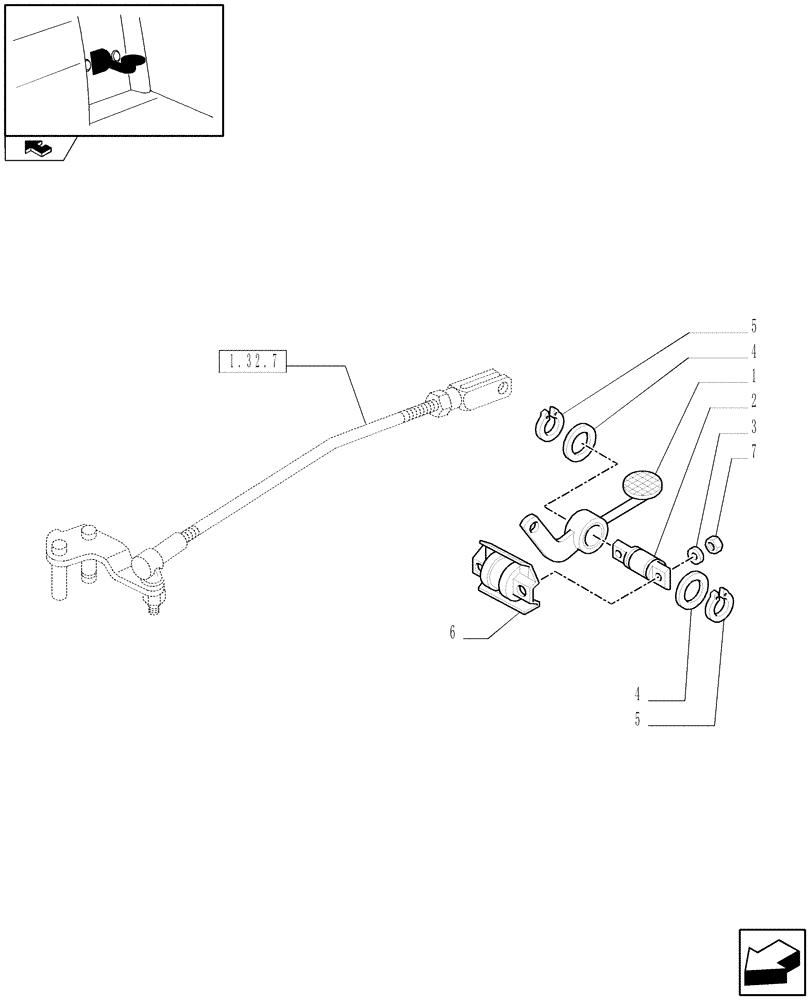 1.32.7
5
4
1
2
3
7
6
4
5