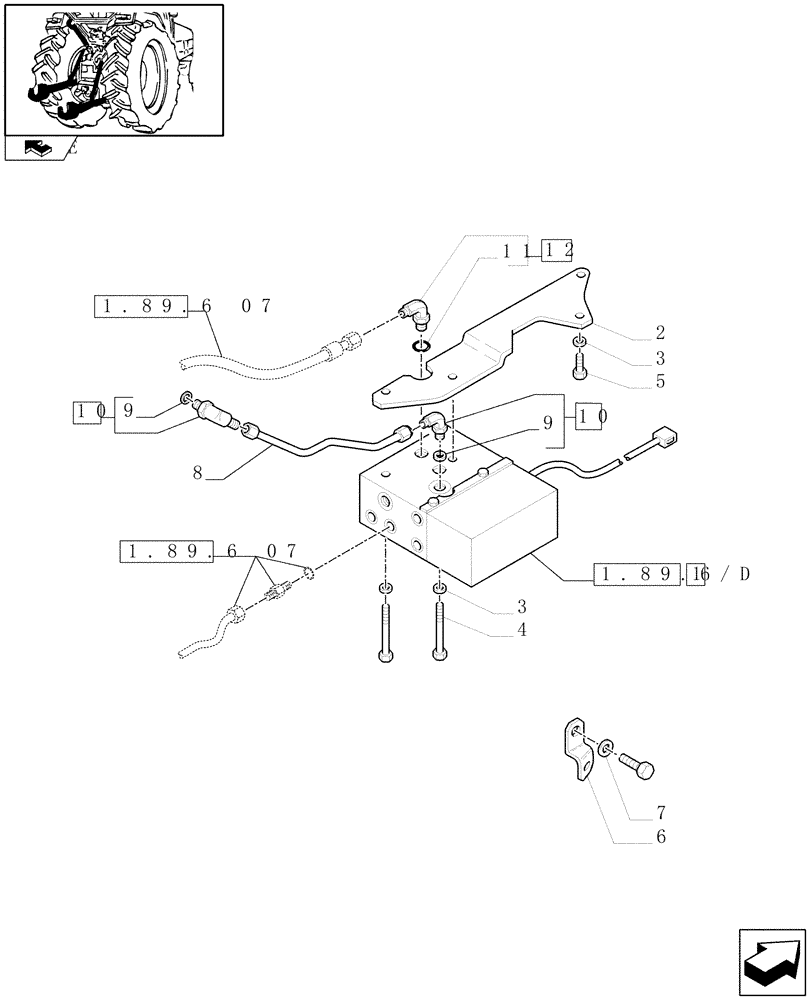 11 12
1.89.6 07
2
3
5
10 9
9 10
8
1.89.6 07
1.89.16 / D
3
4
7
6