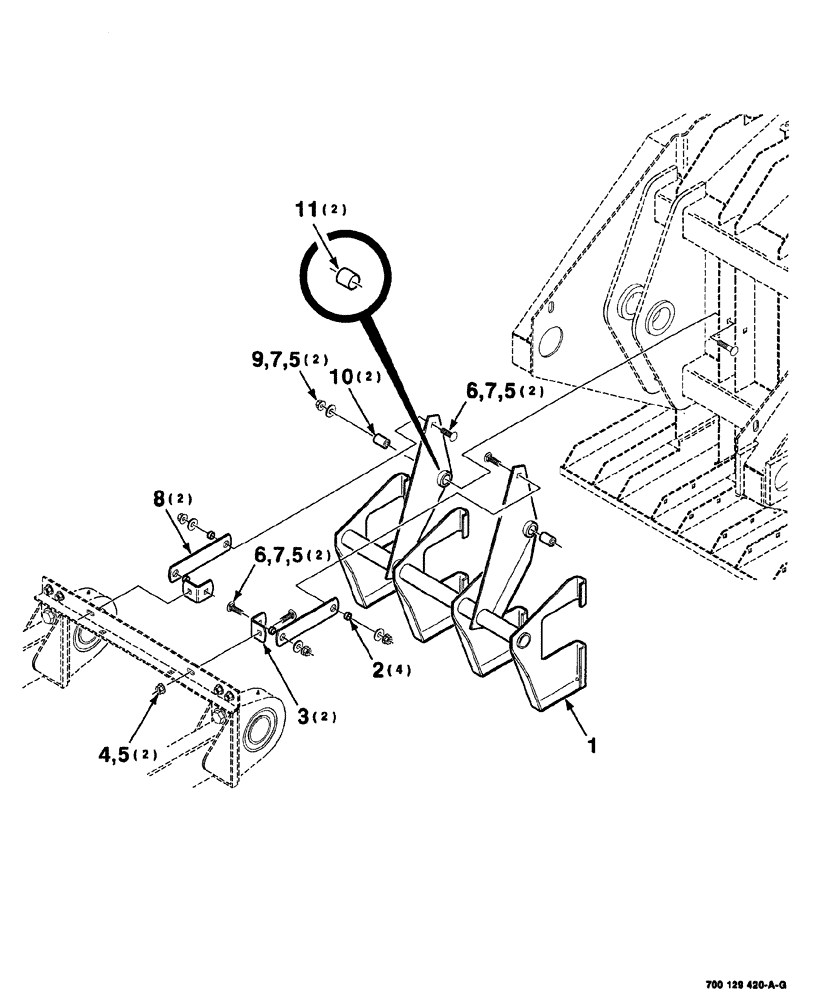 11(2)

9,7,5(2)

10(2)

6,7,5(2)

8(2)

6,7,5(2)

2(4)

3(2)

4,5(2)

1

700 129 420-A-G