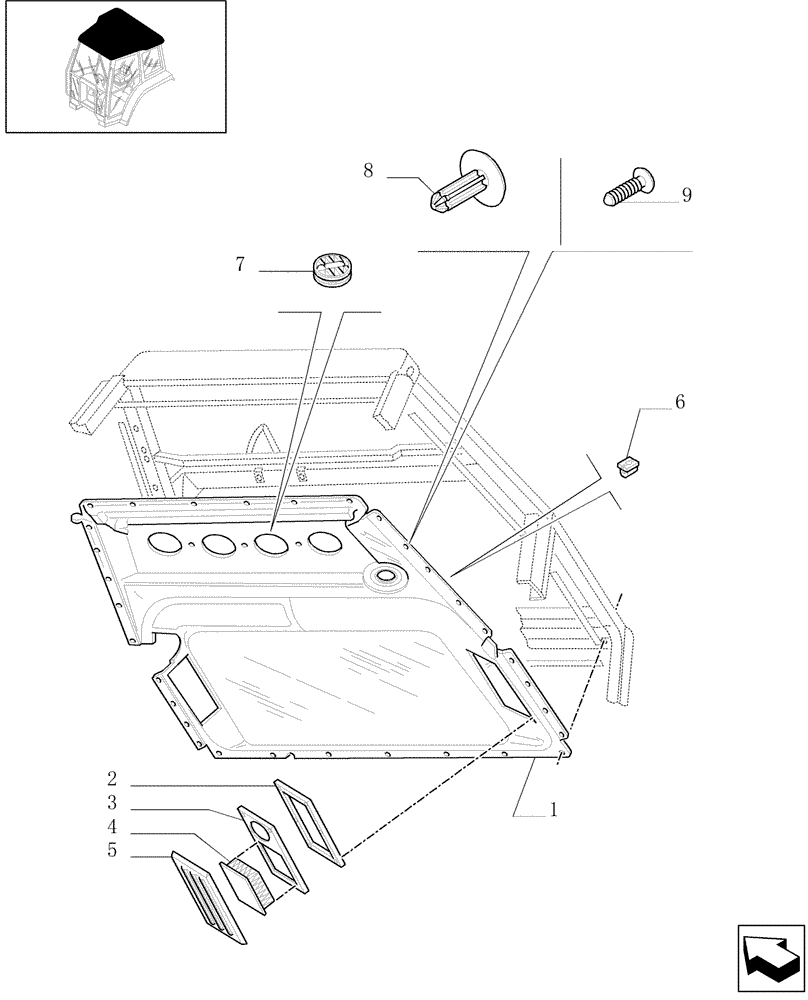 8
9
7
6
2
3
4
5
1