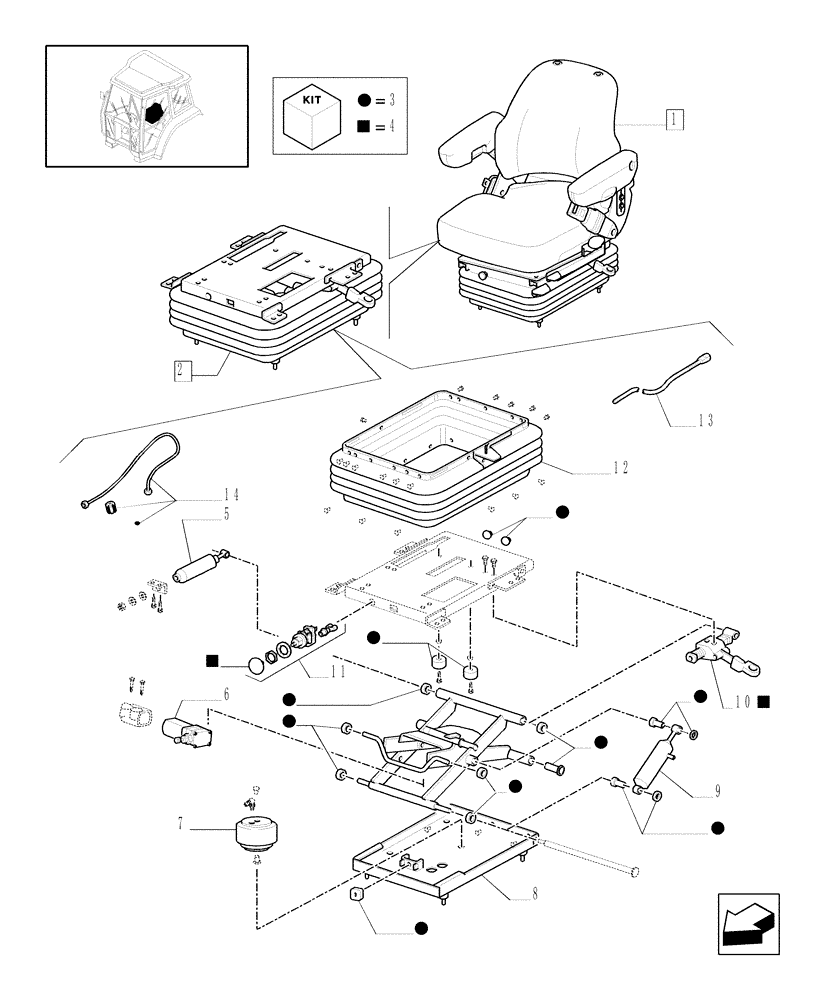 KIT
● = 3
■ = 4

1
2
13
12
14
5
11
10 ■
6
9
7
8