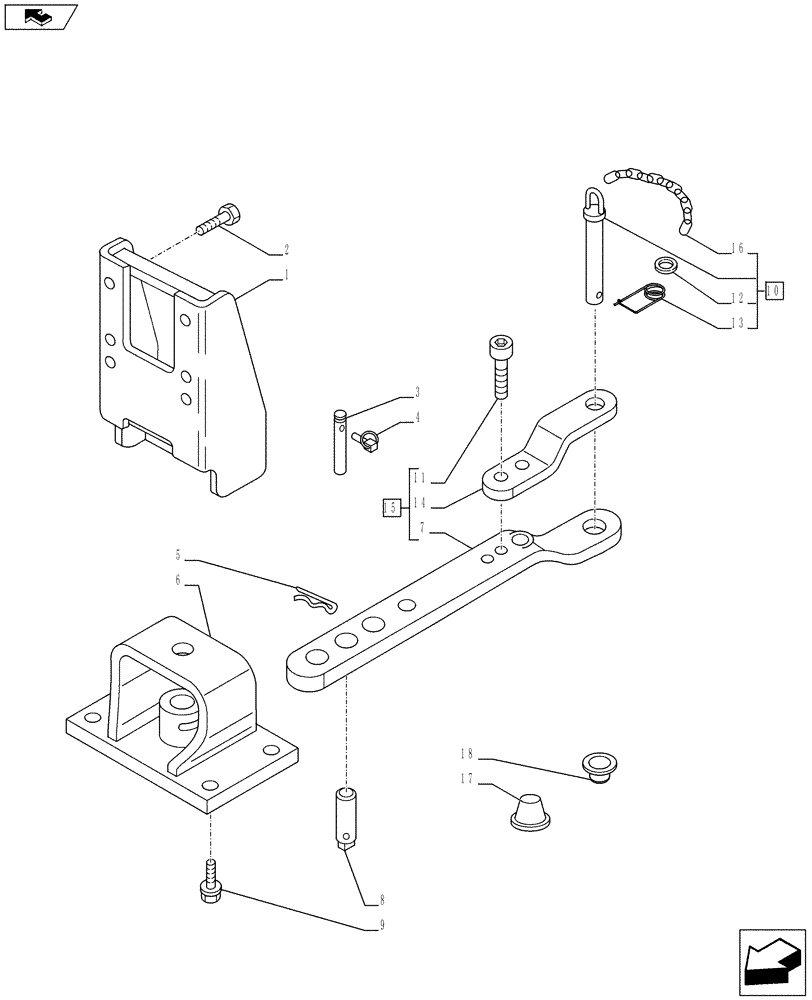 2
1
16
12
10
13
3
4
11
15
14
7
5
6
18
17
8
9