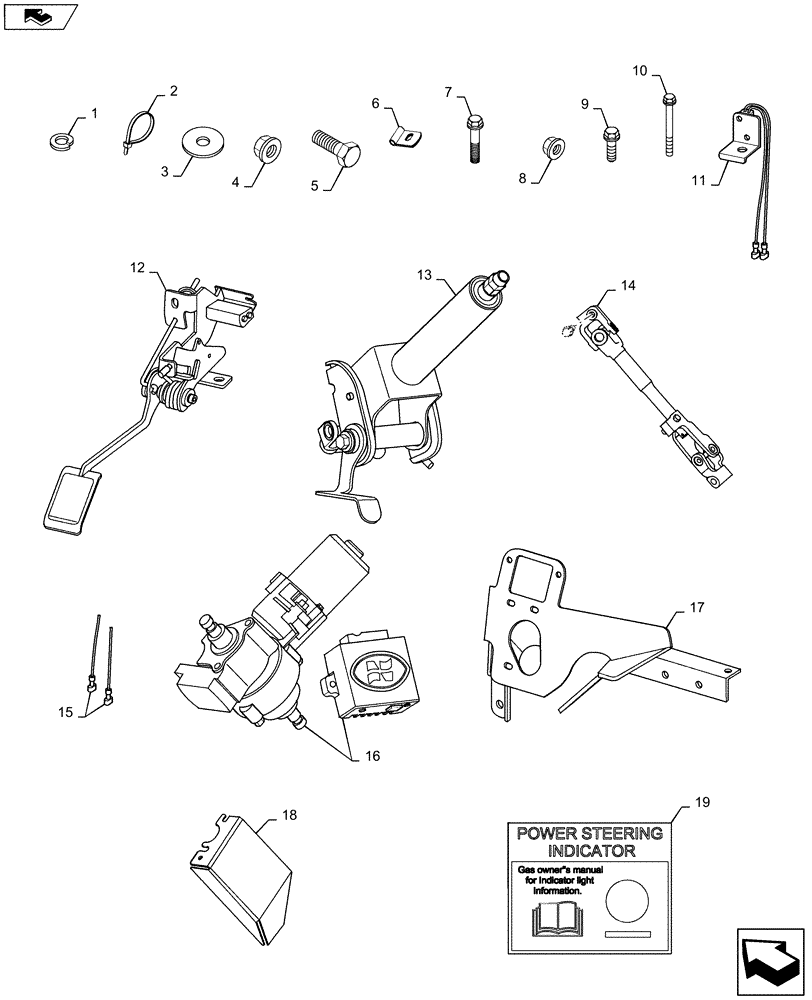 1
2
3
4
5
6
7
8
9
10
11
12
13
14
15
16
17
18
19
POWER STEERING INDICATOR
Gas owner's manual for indicator light information.