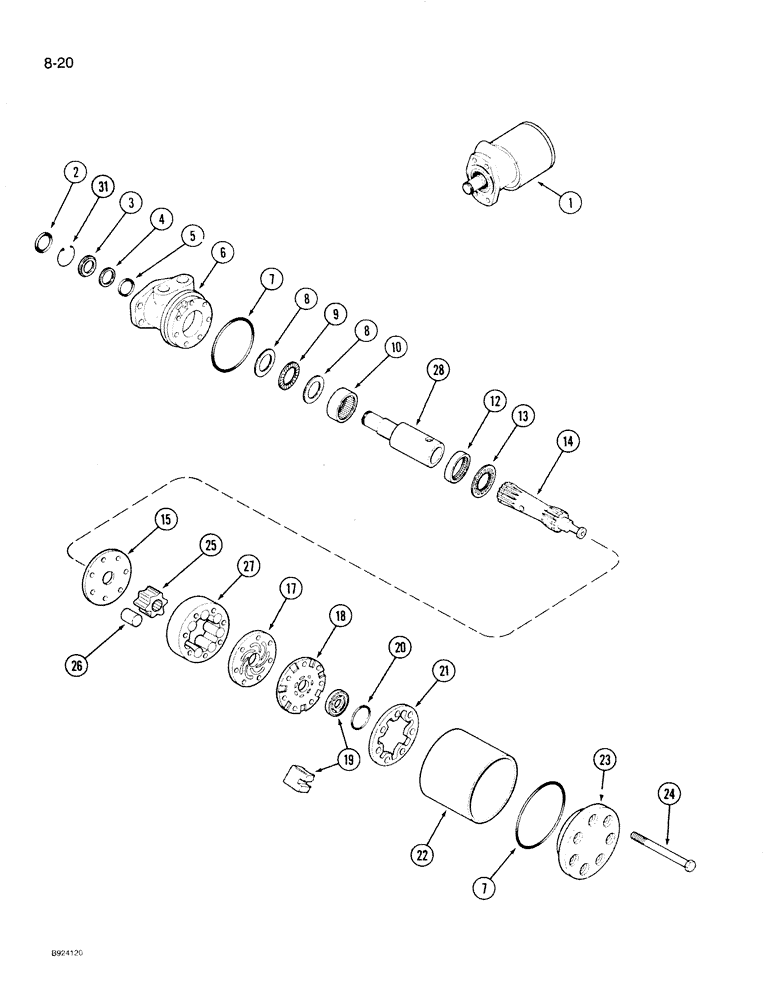 8-20

1
2
31
3
4
5
6
7
8
9
8
10
28
12
13
14
15
25
27
17
18
20
21
26
19
22
7
23
24

B924120