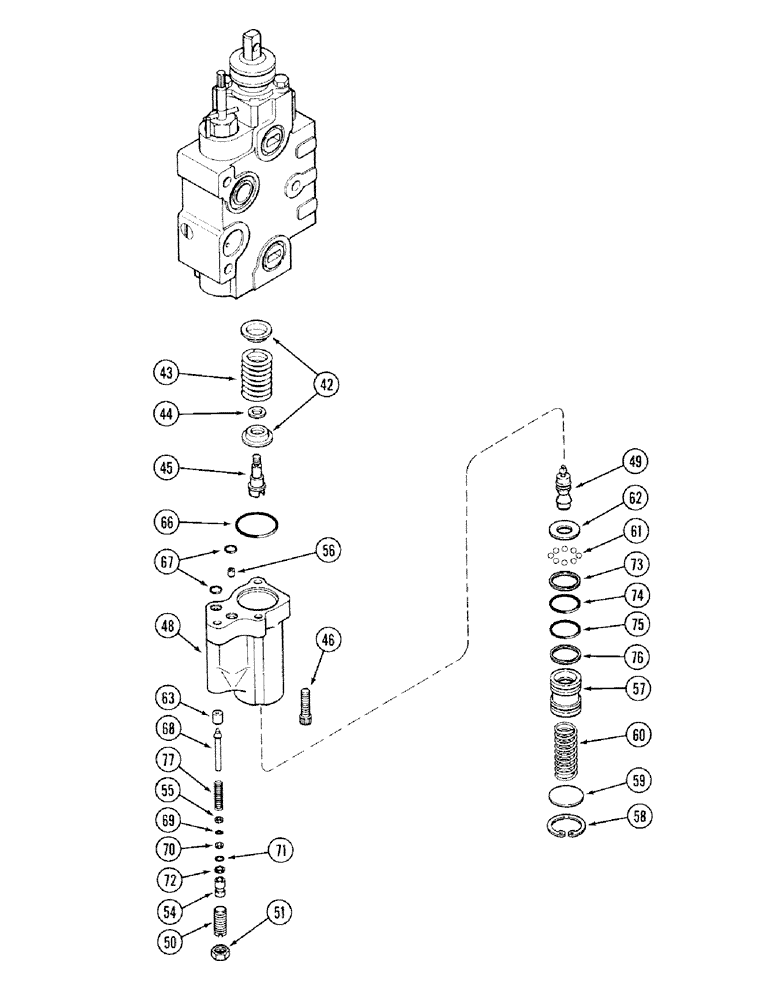 43
42
44
45
66
67
56
48
46
63
68
77
55
69
70
71
72
54
50
51
49
62
61
73
74
75
76
57
60
59
58