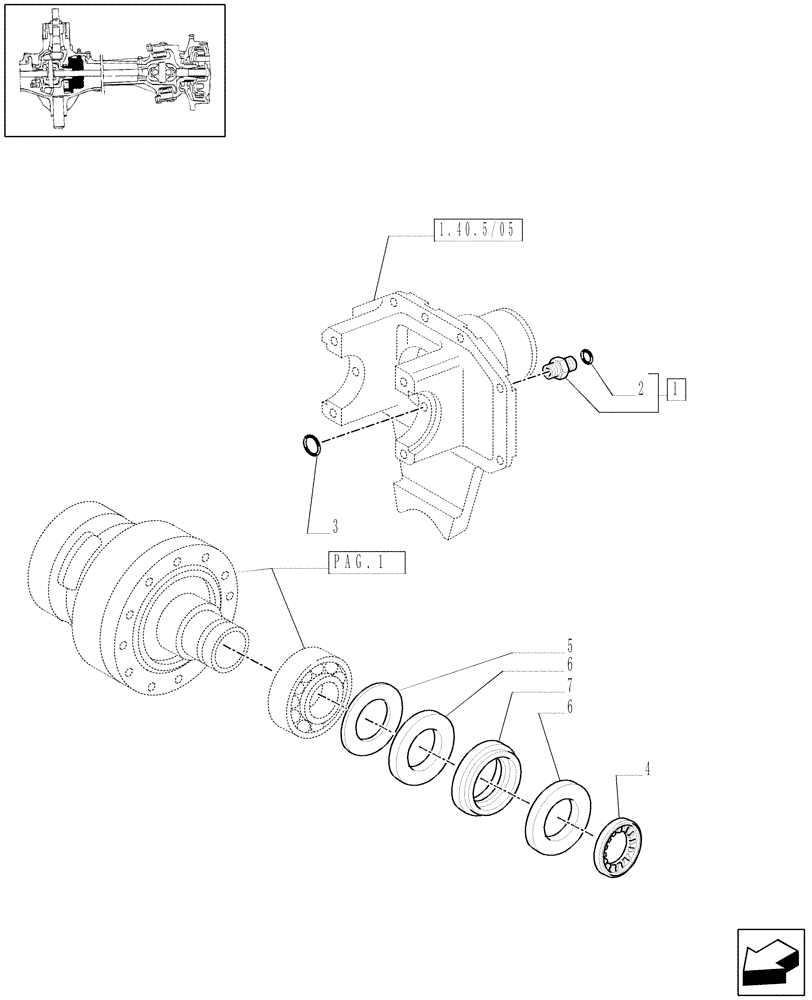 1.40.5/05

2

1

3

PAG.1

5

6

7

6

4