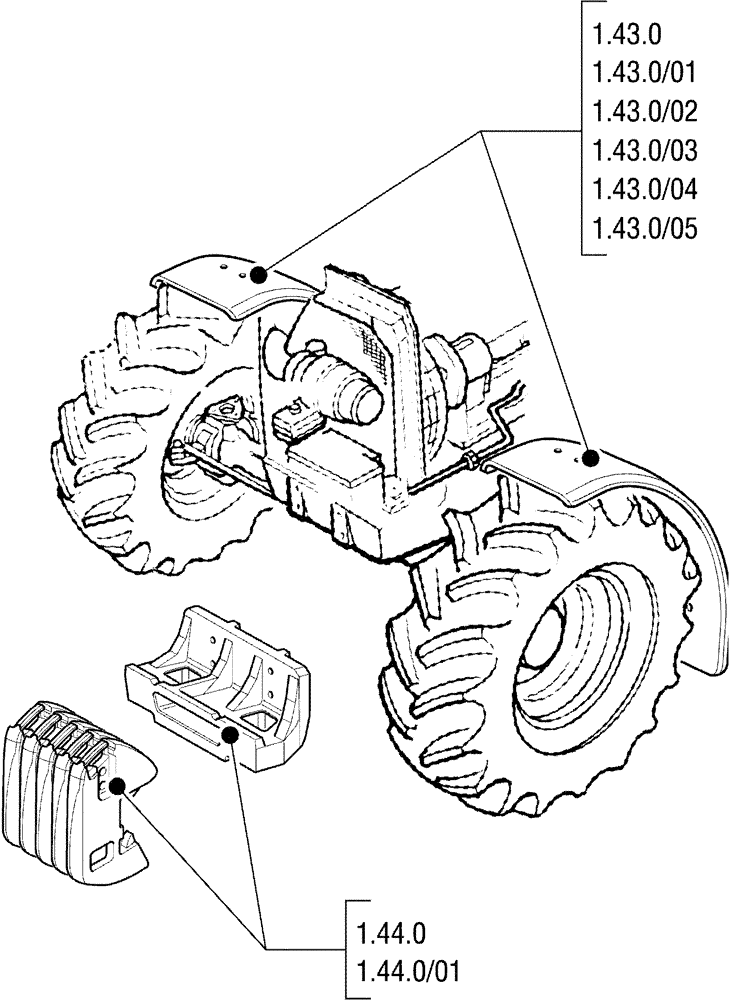 1.43.0
1.43.0/01
1.43.0/02
1.43.0/03
1.43.0/04
1.43.0/05

1.44.0
1.44.0/01