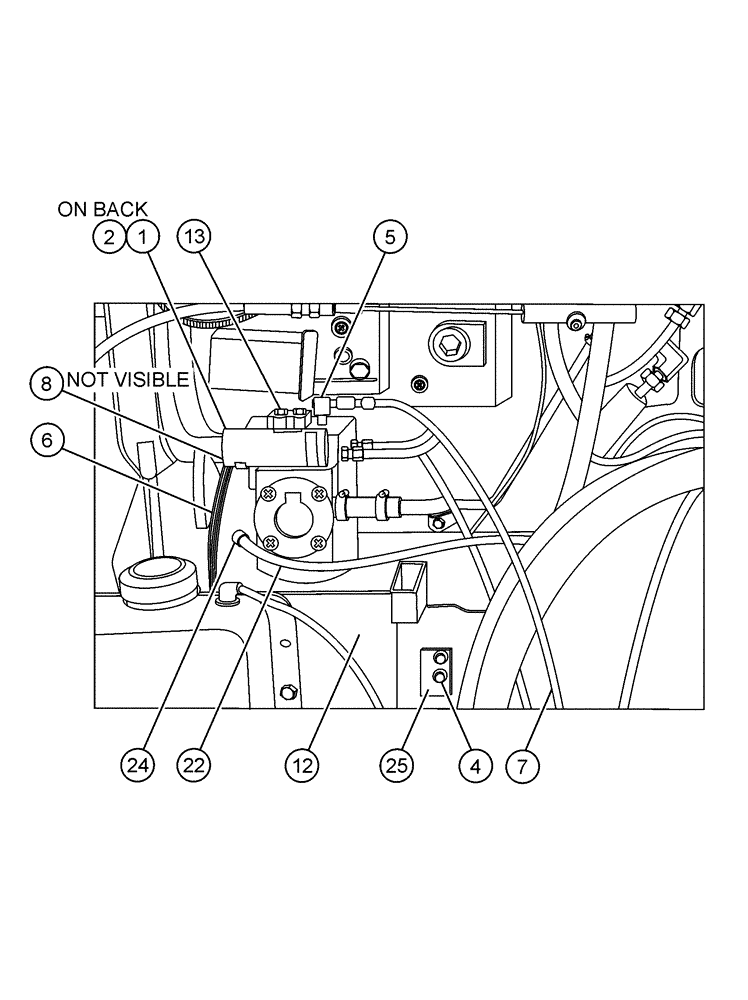 ON BACK
2 1
13
5
8 NOT VISIBLE
6
24
22
12
25
4
7