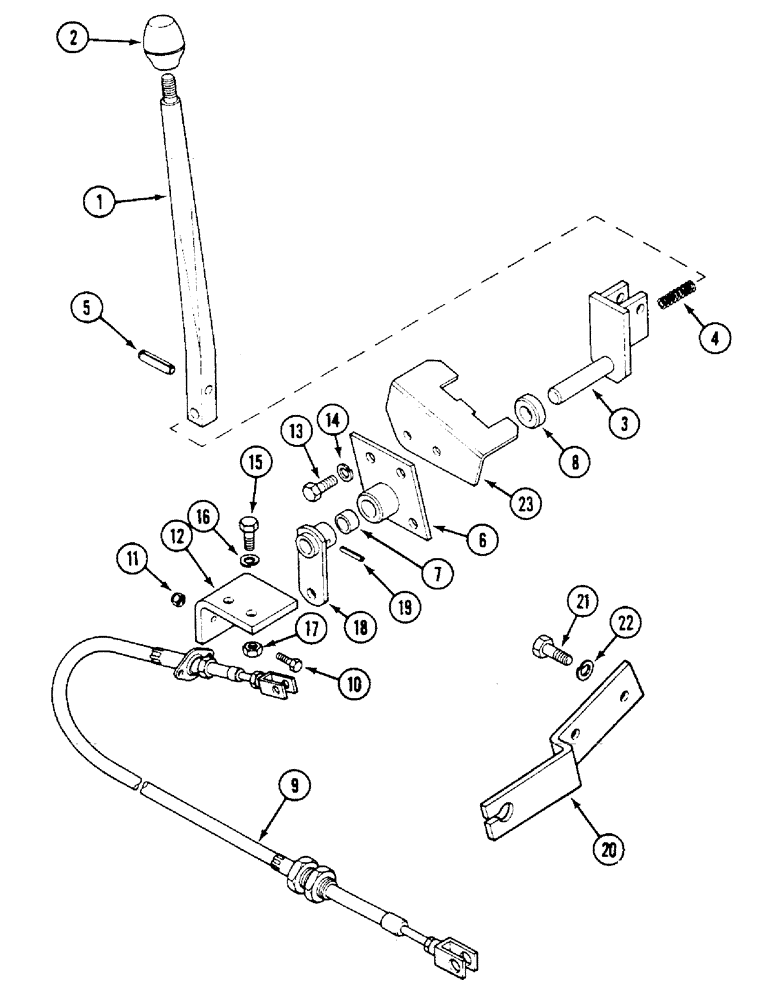 2
1
5
4
3
8
23
13
14
15
6
16
12
7
11
19
18
17
10
21
22
9
20