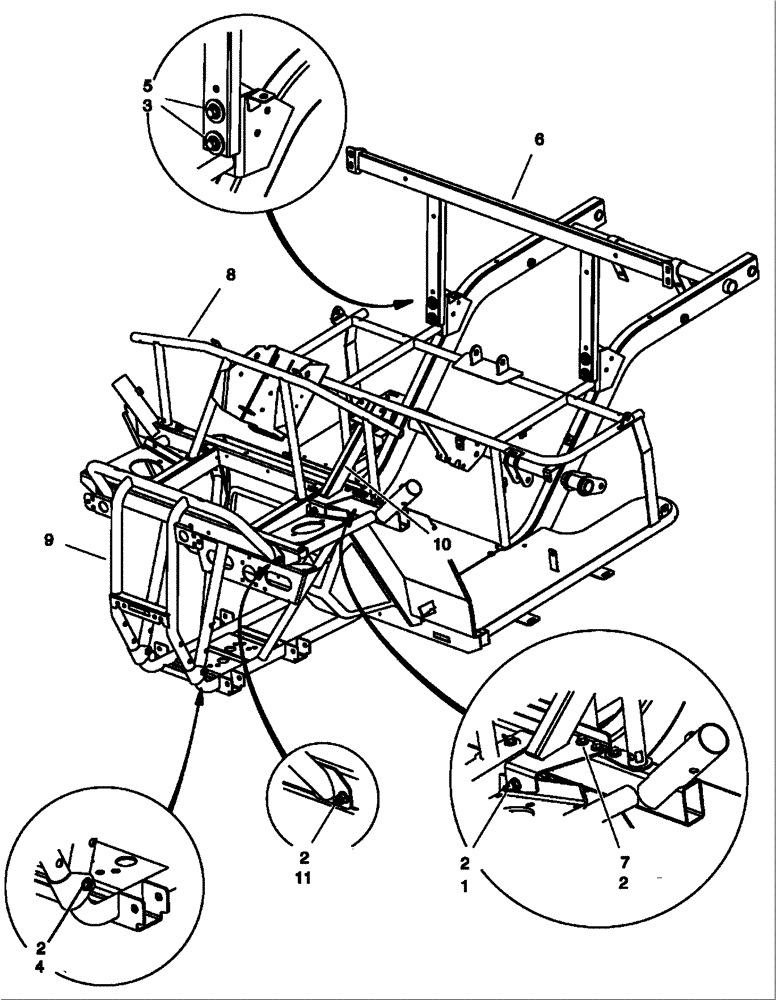 5
3
6
8
9
10
2
11
2
1
7
2
2
4