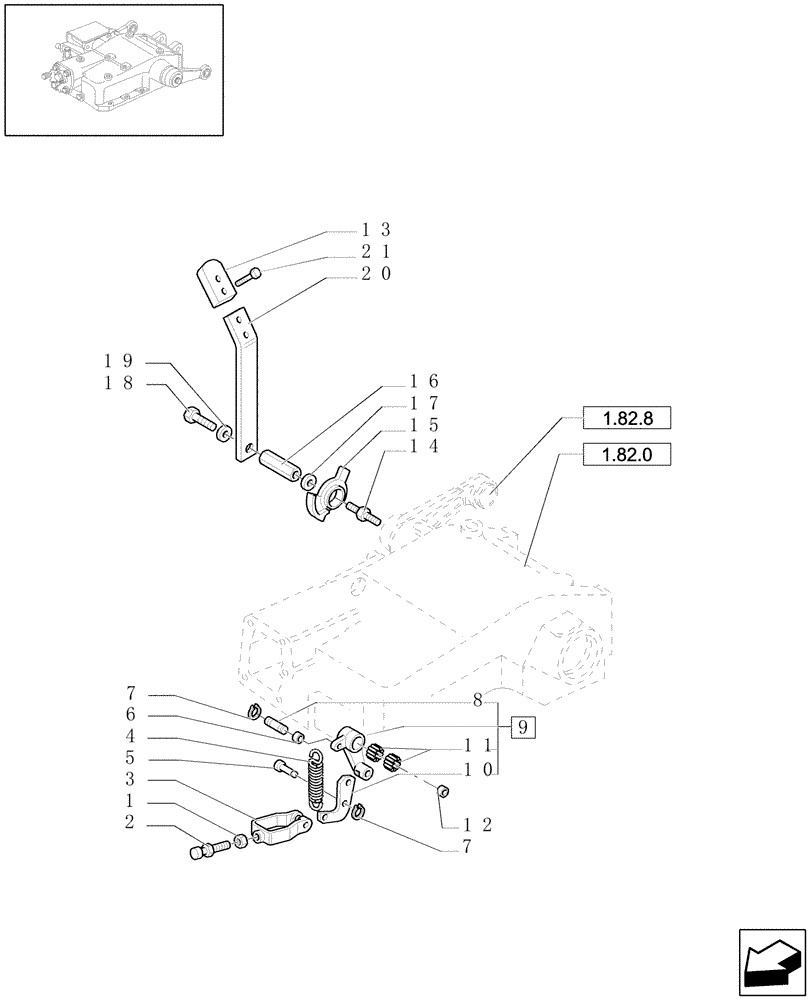 13
21
20
19
18
16
17
15
14
1.82.8
1.82.0
7
6
4
5
3
1
2
8
9
11
10
12
7