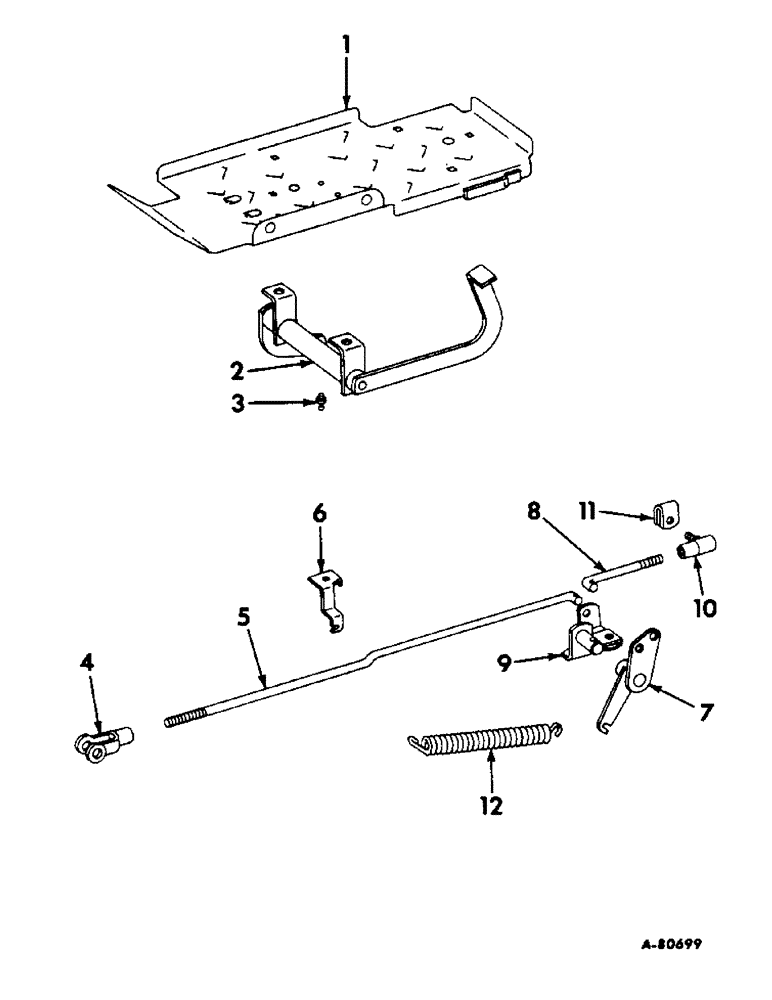 1
2
3
6
8
11
10
5
9
4
7
12
A-80699