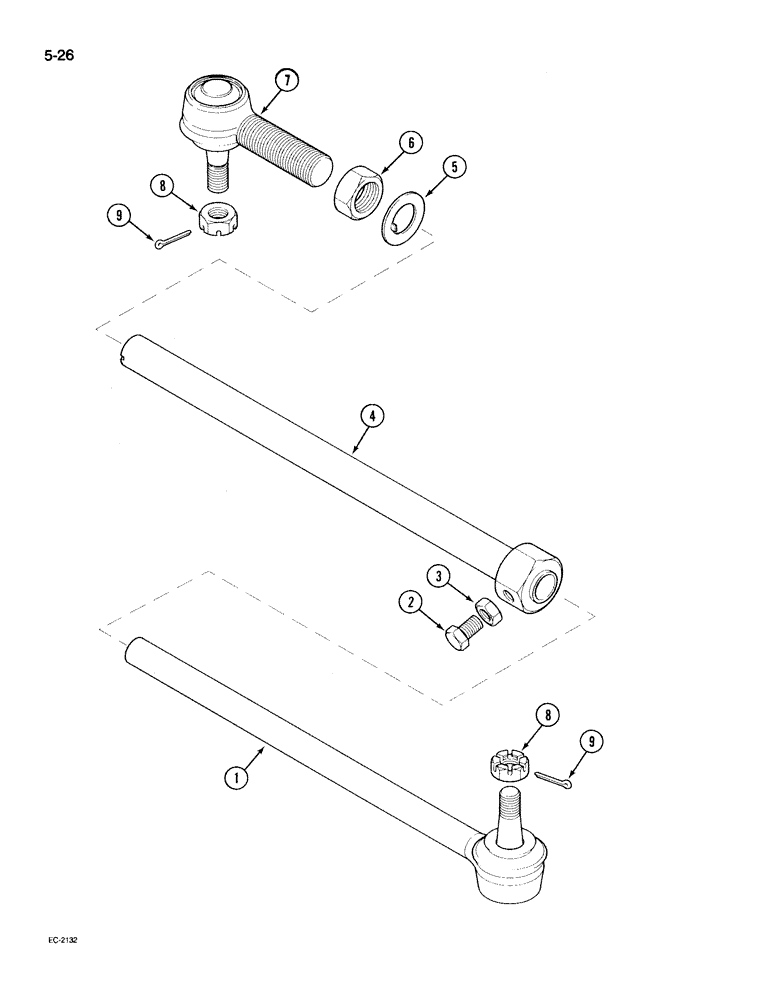 5-26

7

6

5

8

9

4

3

2

8

9

1

EC-2132