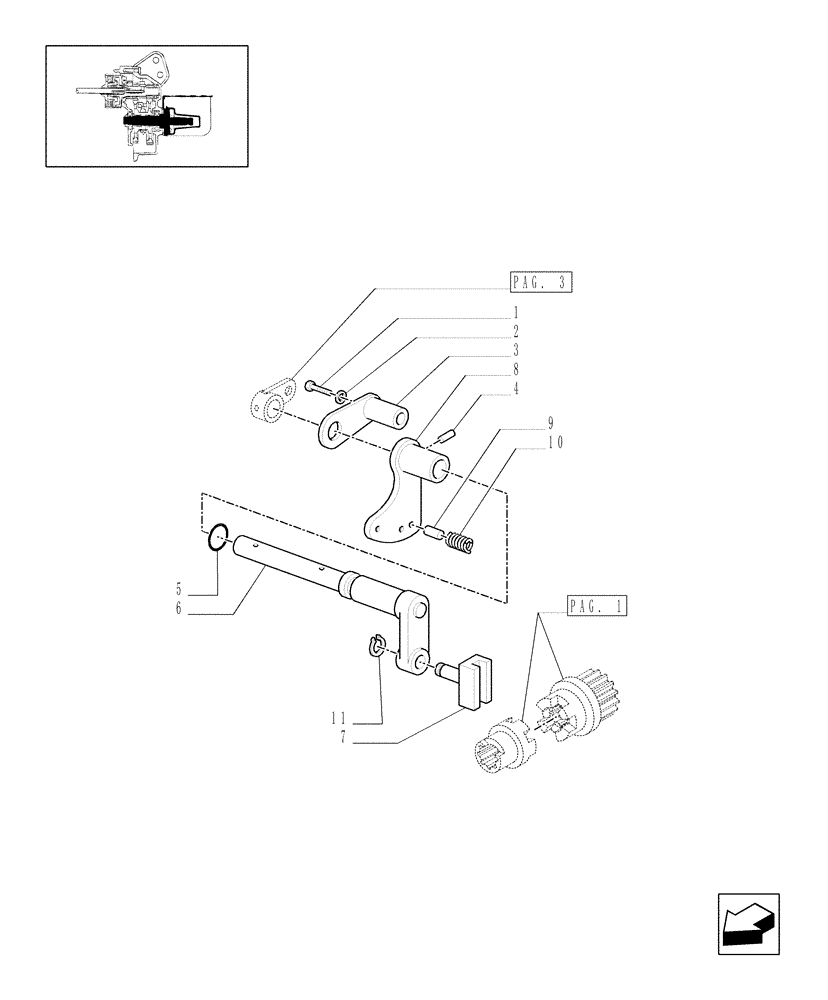 PAG. 3
1
2
3
8
4
9
10
5
6
PAG. 1
11
7