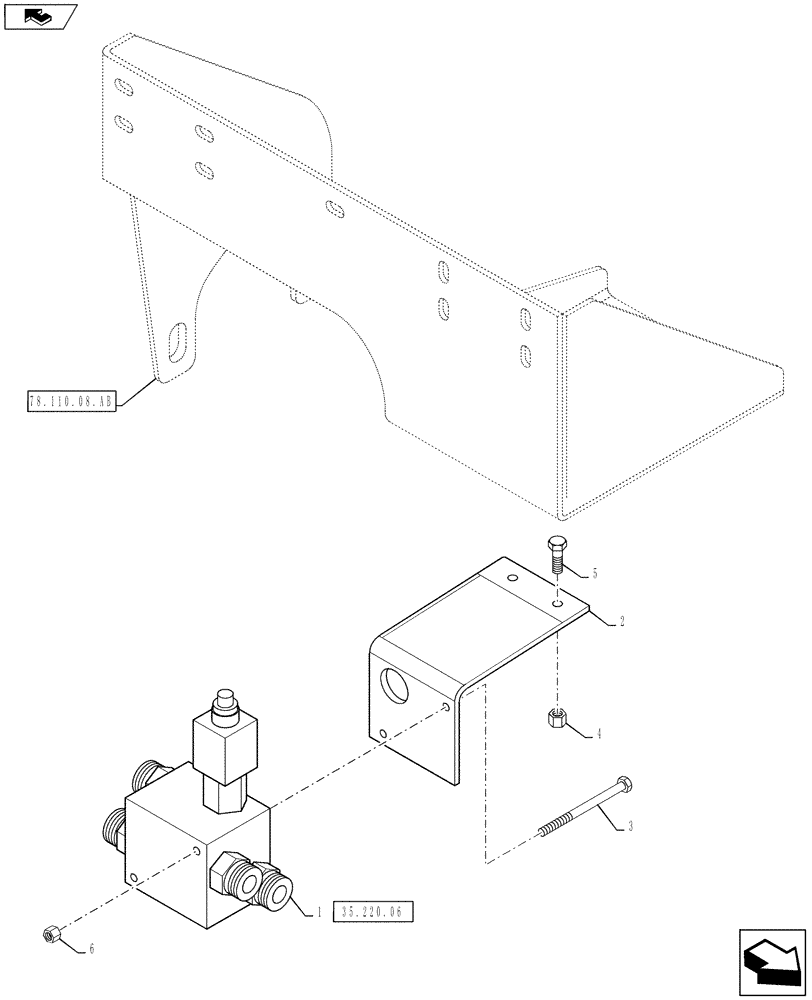 78.110.08.AB

5

2

4

3

1 35.220.06

6