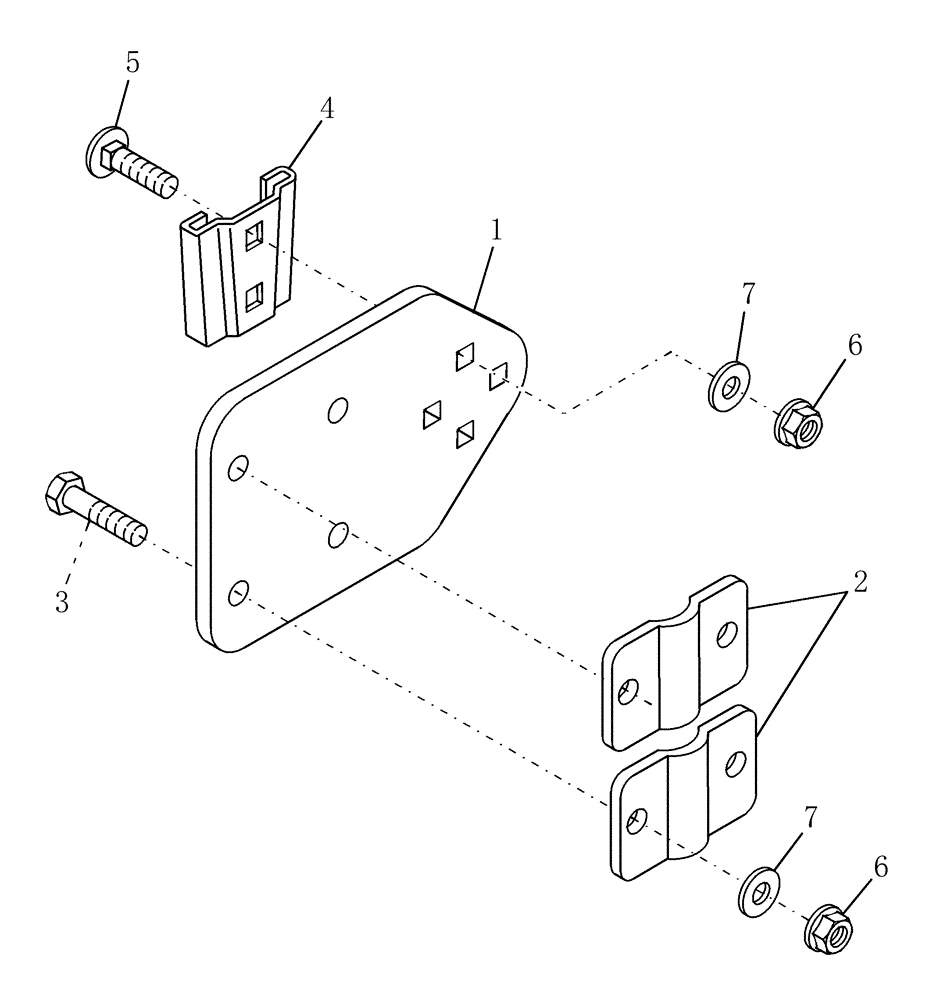 5
4
1
7
6
3
2
7
6