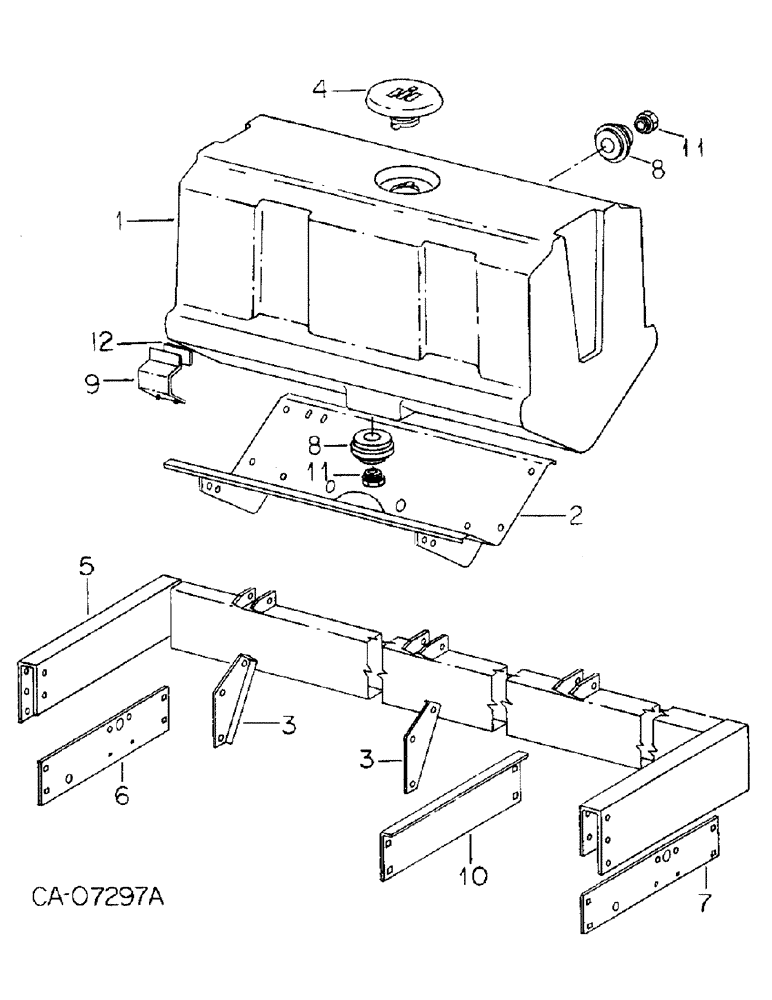 4
11
8
1
12
9
8
11
2
5
3
3
6
10
7
CA-07297A